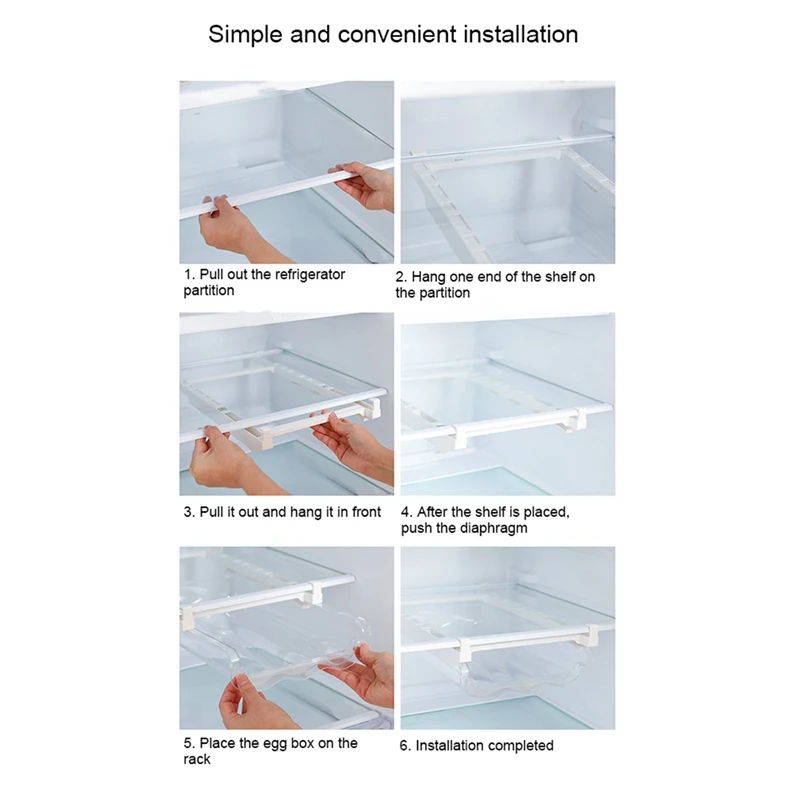 Simple and convenient installation

1. Pull out the refrigerator partition

2. Hang one end of the shelf on the partition

3. Pull it out and hang it in front

4. After the shelf is placed, push the diaphragm

5. Place the egg box on the rack

6. Installation completed