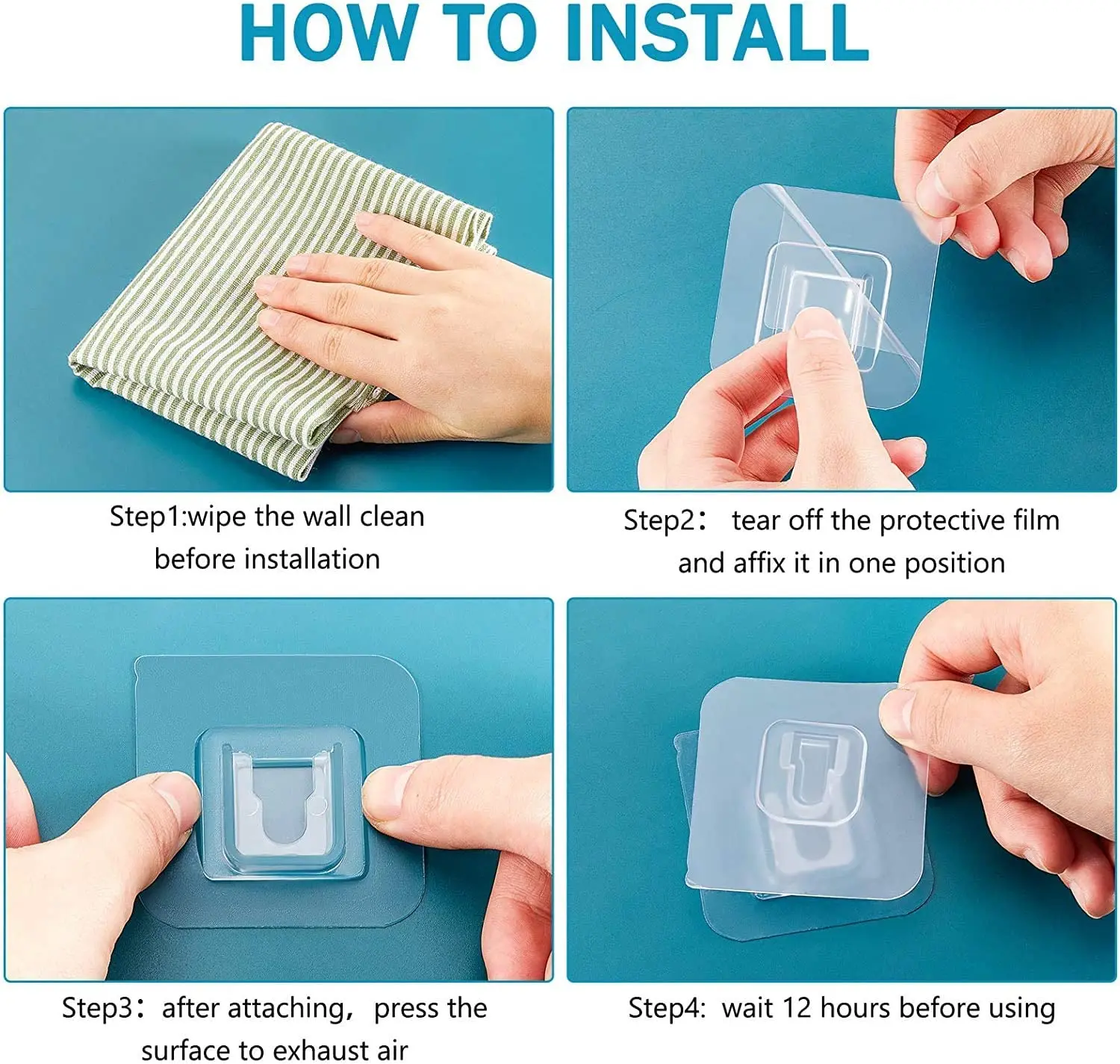 HOW TO INSTALL

Step1:wipe the wall clean before installation

Step2： tear off the protective film and affix it in one position

Step3：after attaching，press the surface to exhaust air

Step4: wait 12 hours before using