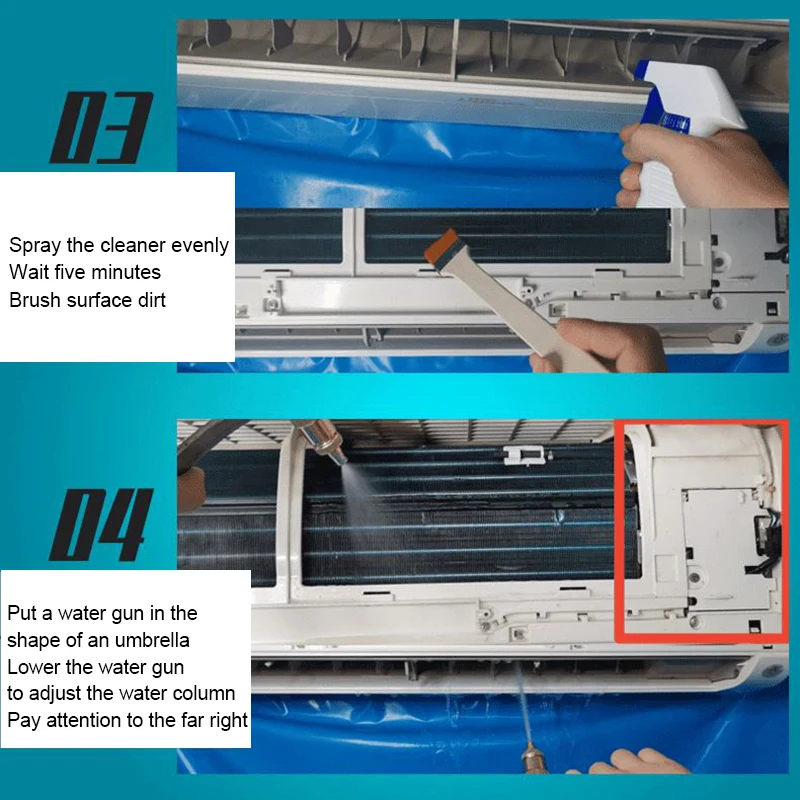 03

Spray the cleaner evenly
Wait five minutes
Brush surface dirt

04

Put a water gun in the shape of an umbrella
Lower the water gun to adjust the water column
Pay attention to the far right