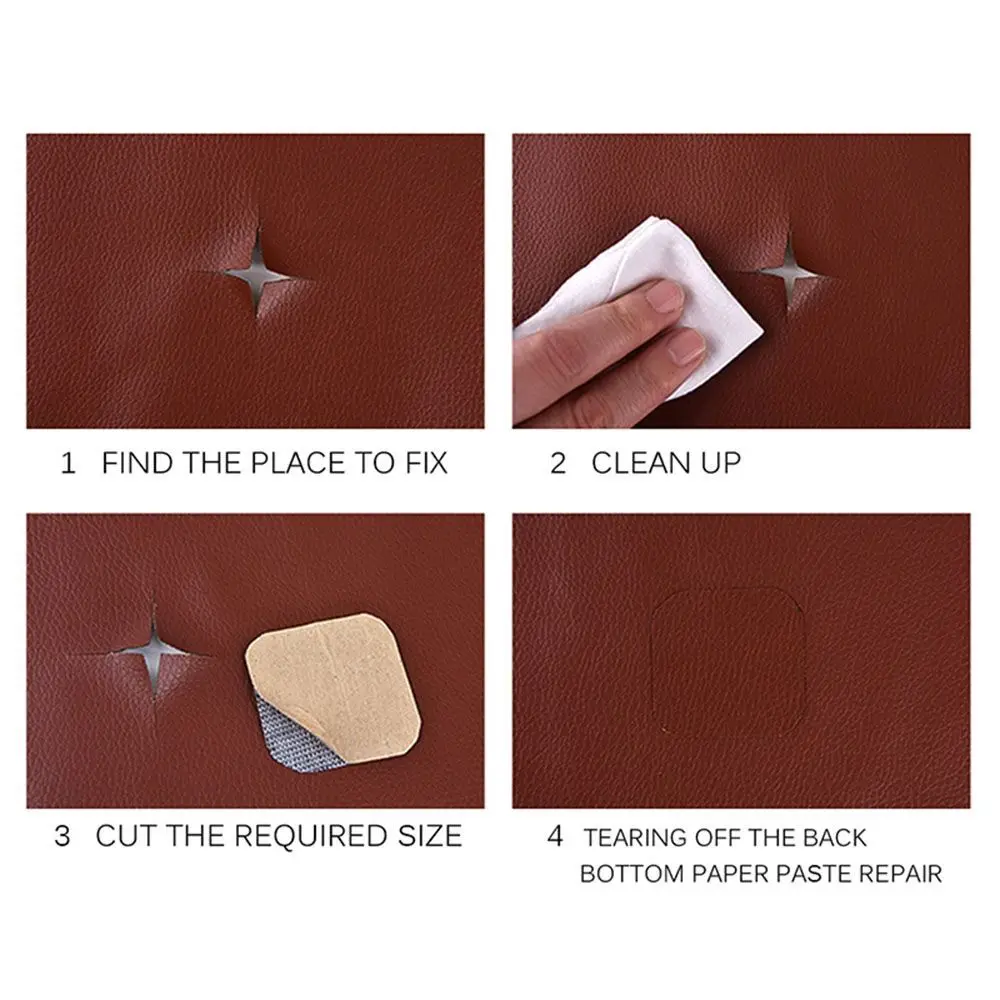 1 FIND THE PLACE TO FIX

2 CLEAN UP

3 CUT THE REQUIRED SIZE

4 TEARING OFF THE BACK BOTTOM PAPER PASTE REPAIR