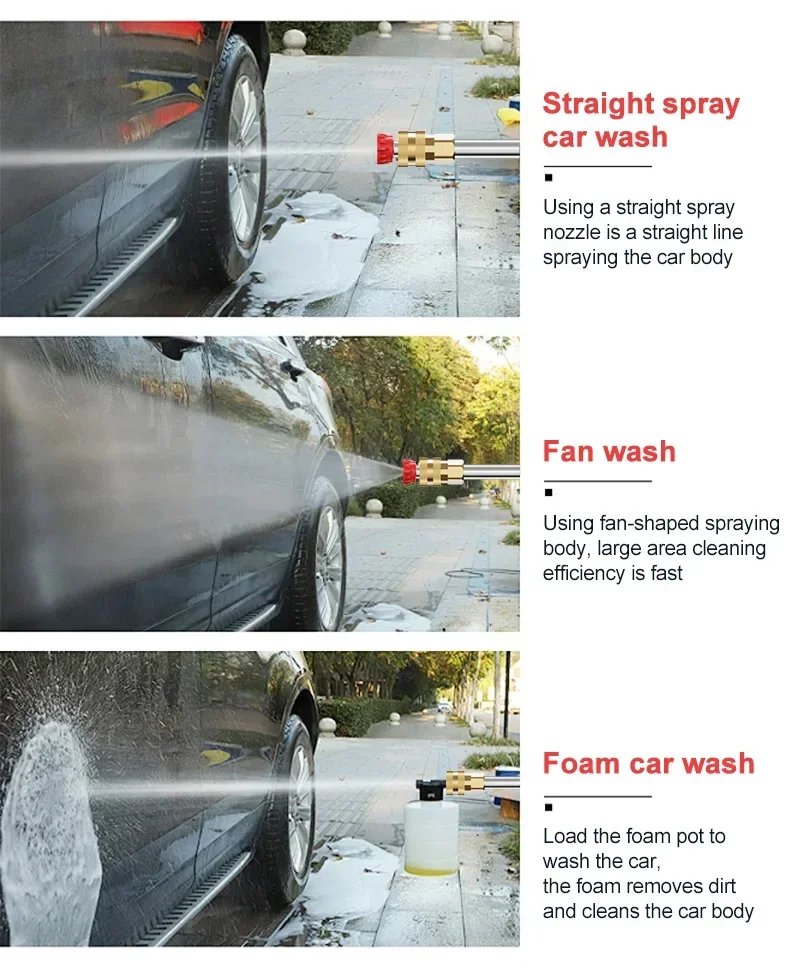 Straight spray car wash

Using a straight spray nozzle is a straight line spraying the car body

Fan wash

Using fan-shaped spraying body, large area cleaning efficiency is fast

Foam car wash

Load the foam pot to wash the car,
the foam removes dirt and cleans the car body