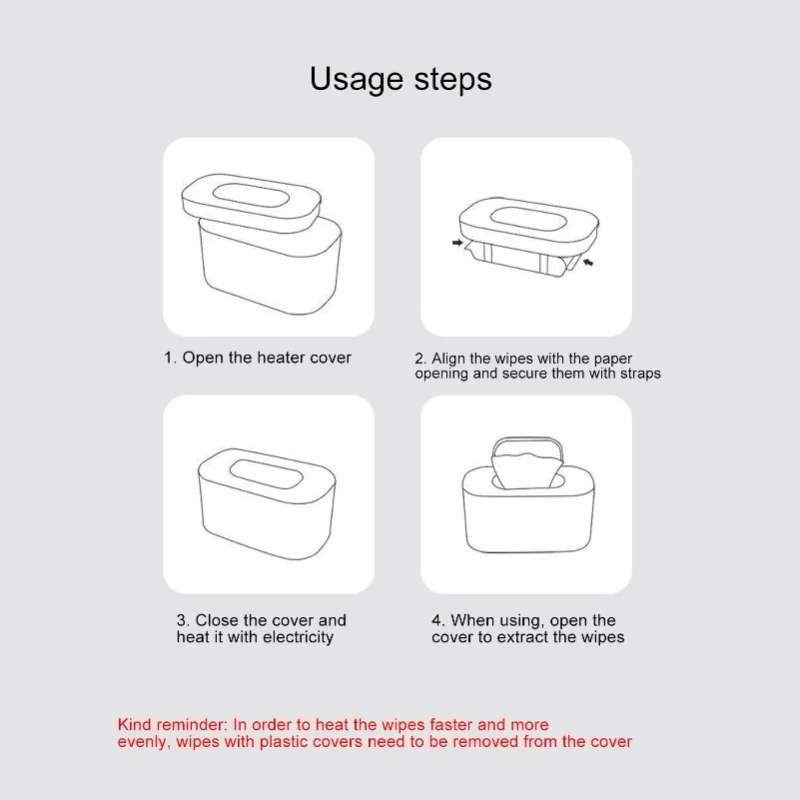 Usage steps

1. Open the heater cover

2. Align the wipes with the paper opening and secure them with straps

3. Close the cover and heat it with electricity

4. When using, open the cover to extract the wipes

Kind reminder: In order to heat the wipes faster and more evenly, wipes with plastic covers need to be removed from the cover