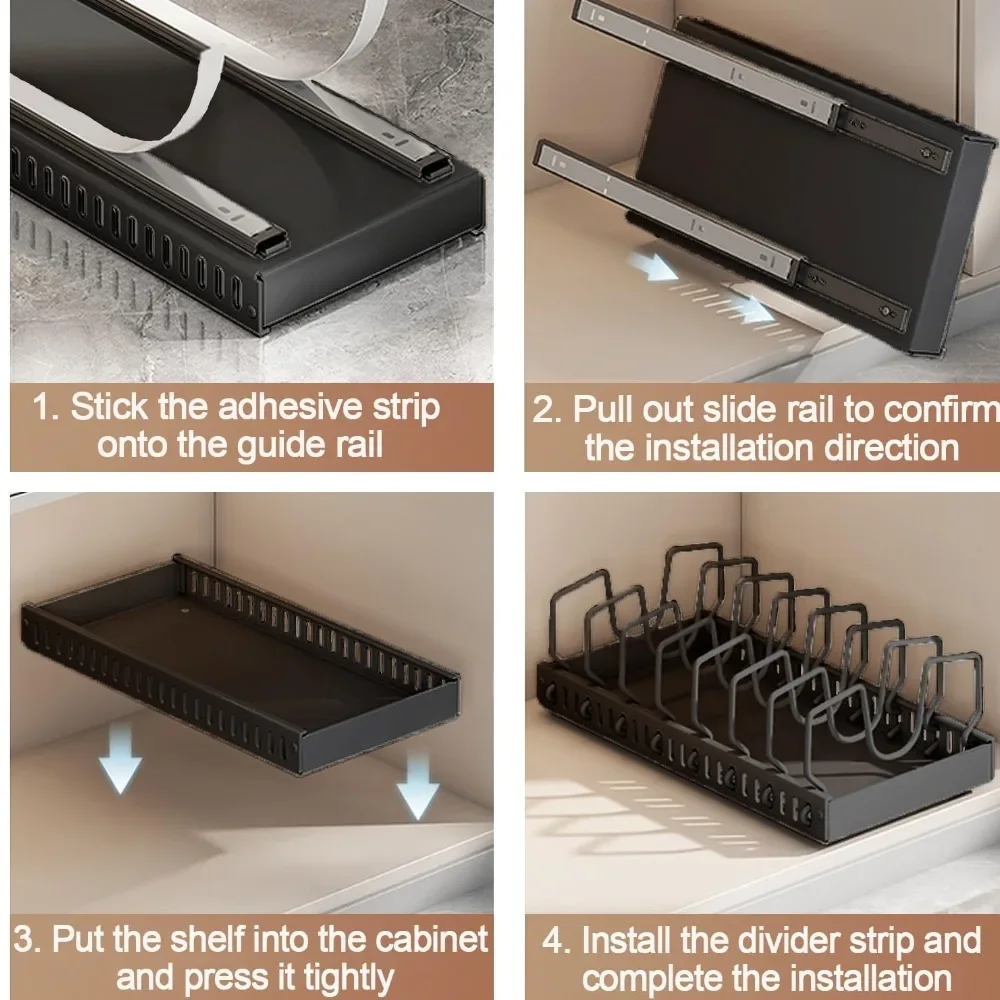 1. Stick the adhesive strip onto the guide rail

2. Pull out slide rail to confirm the installation direction

3. Put the shelf into the cabinet and press it tightly

4. Install the divider strip and complete the installation