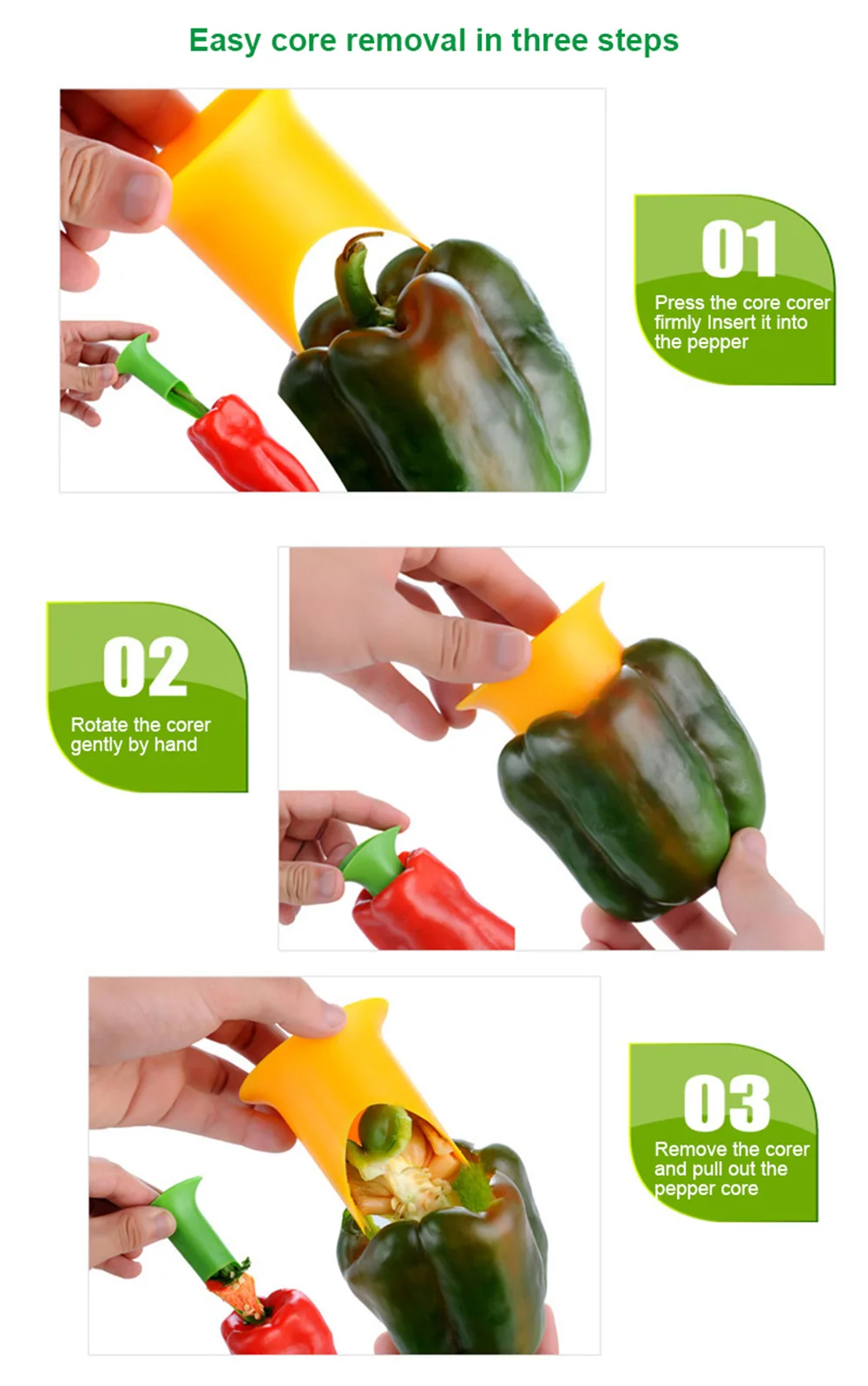 Easy core removal in three steps

01
Press the core corer firmly Insert it into the pepper

02
Rotate the corer gently by hand

03
Remove the corer and pull out the pepper core