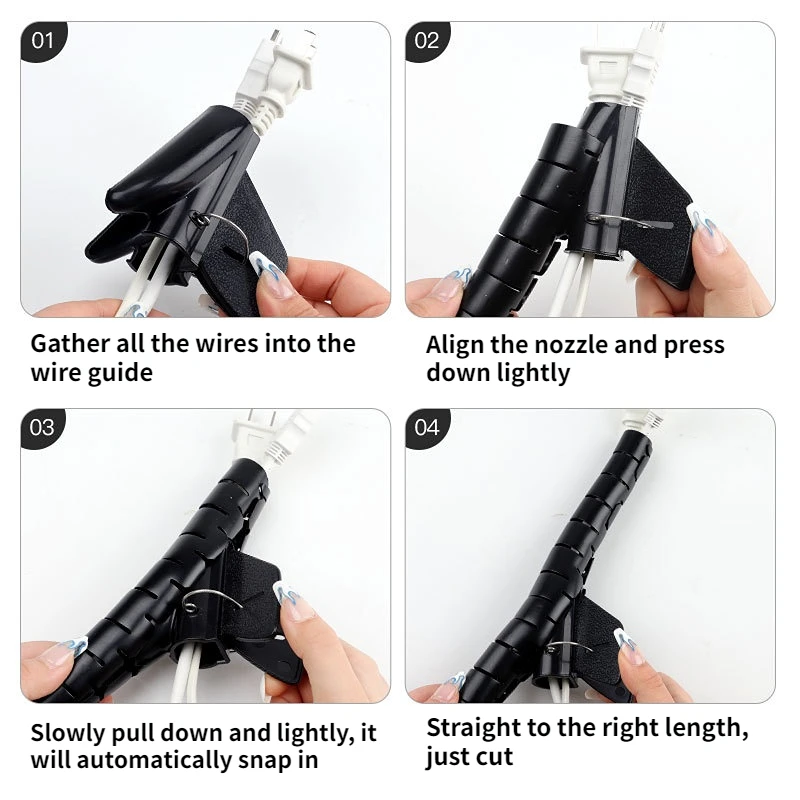 01

Gather all the wires into the wire guide

02

Align the nozzle and press down lightly

03

Slowly pull down and lightly, it will automatically snap in

04

Straight to the right length, just cut