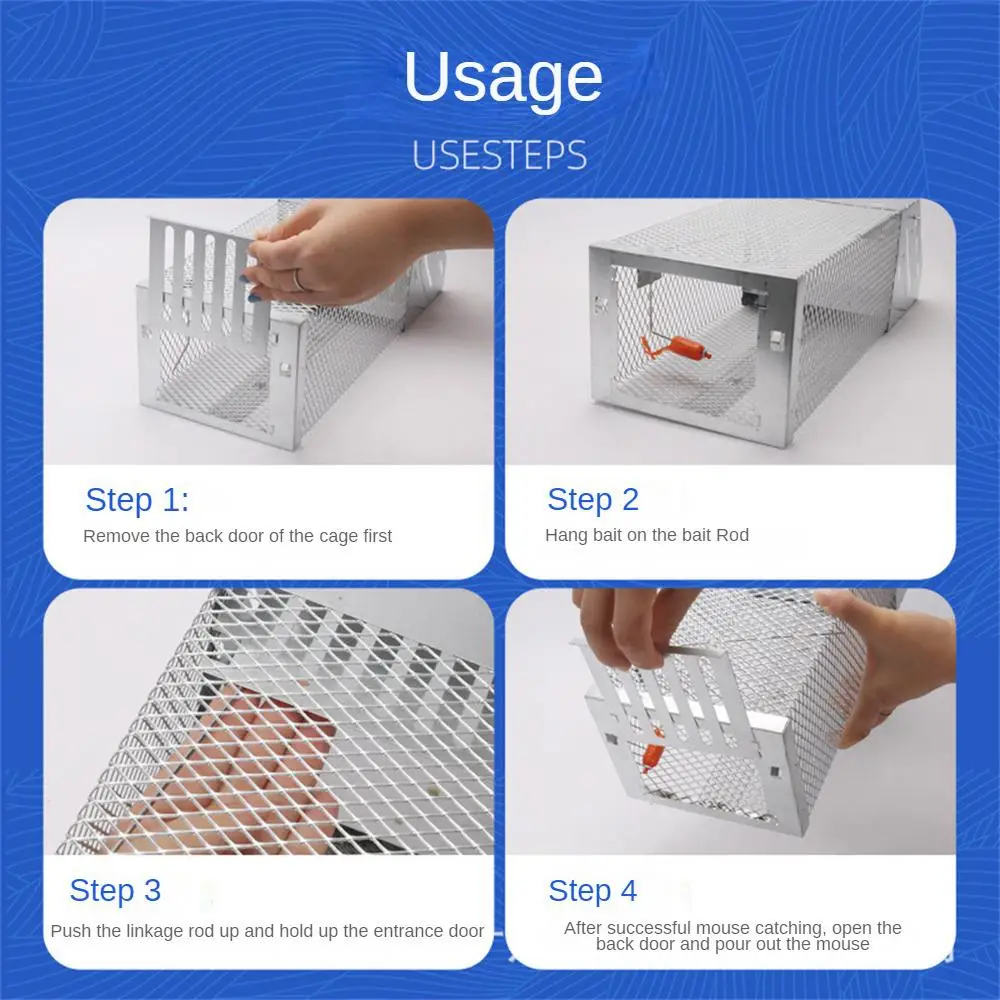 Usage

USESTEPS

Step 1:

Remove the back door of the cage first

Step 2

Hang bait on the bait Rod

Step 3

Push the linkage rod up and hold up the entrance door

Step 4

After successful mouse catching, open the back door and pour out the mouse