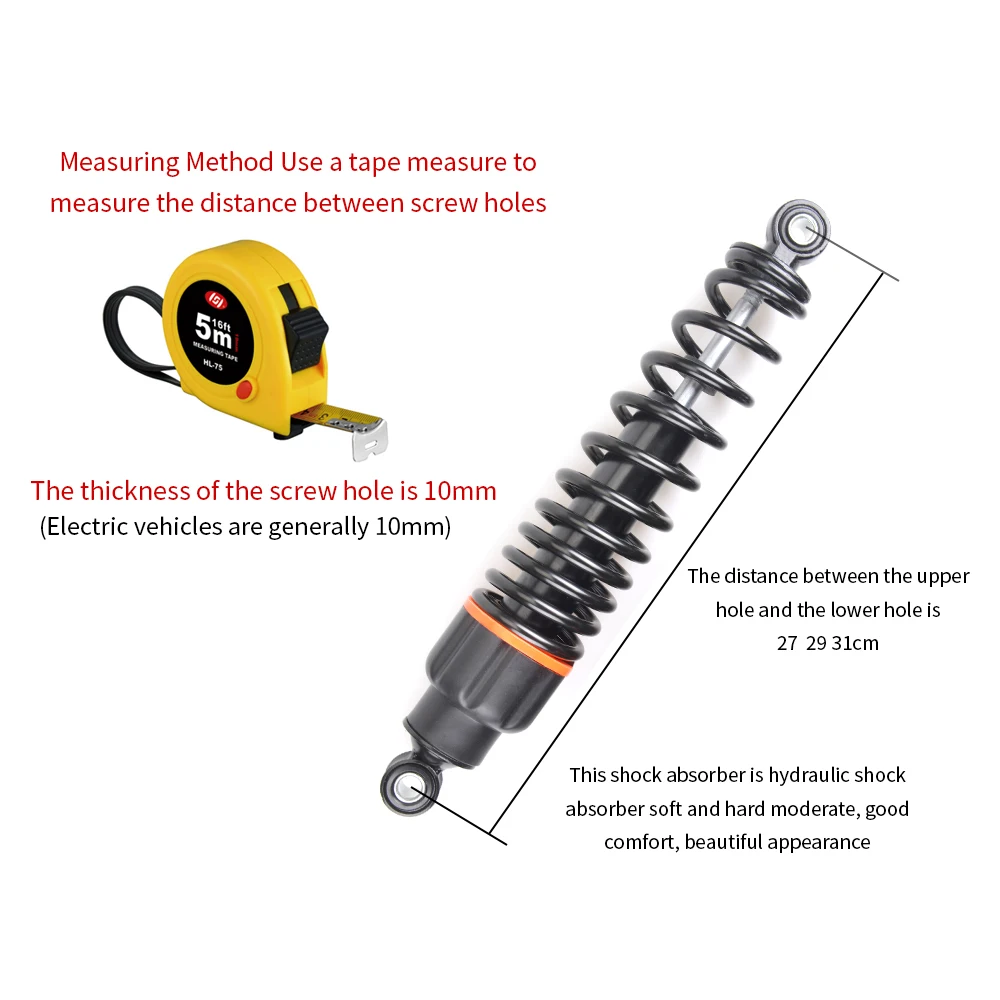 Measuring Method Use a tape measure to measure the distance between screw holes

5m 16ft
MEASURING TAPE
HL-75

The thickness of the screw hole is 10mm
(Electric vehicles are generally 10mm)

The distance between the upper hole and the lower hole is 27 29 31cm

This shock absorber is hydraulic shock absorber soft and hard moderate, good comfort, beautiful appearance