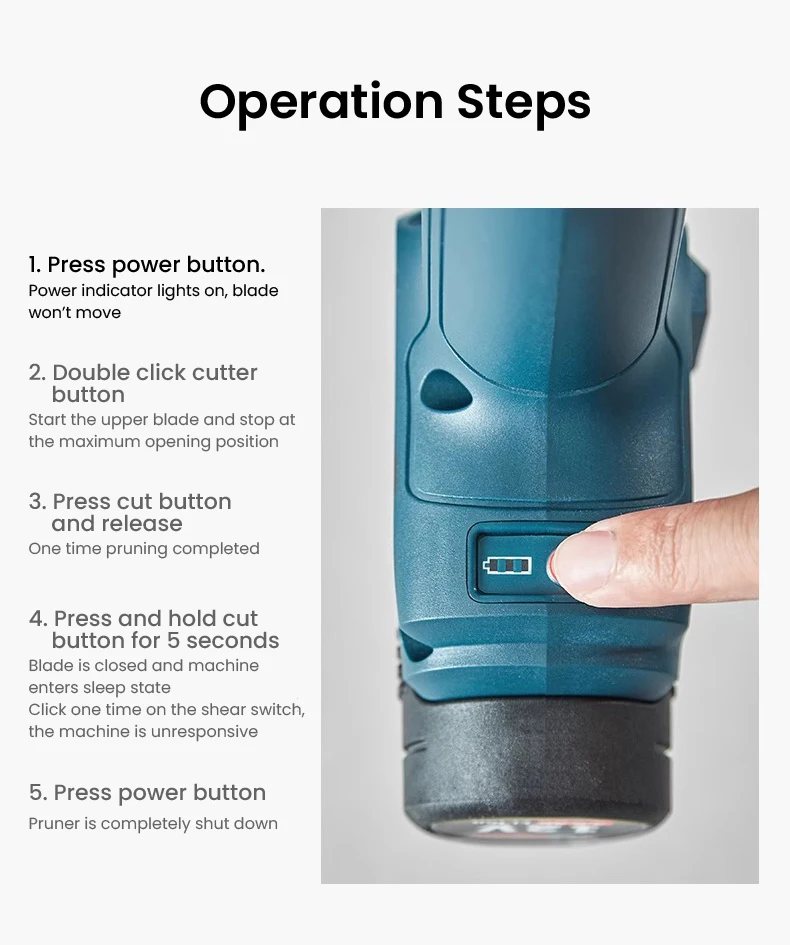 Operation Steps

1. Press power button.
Power indicator lights on, blade won't move

2. Double click cutter button
Start the upper blade and stop at the maximum opening position

3. Press cut button and release
One time pruning completed

4. Press and hold cut button for 5 seconds
Blade is closed and machine enters sleep state
Click one time on the shear switch, the machine is unresponsive

5. Press power button
Pruner is completely shut down