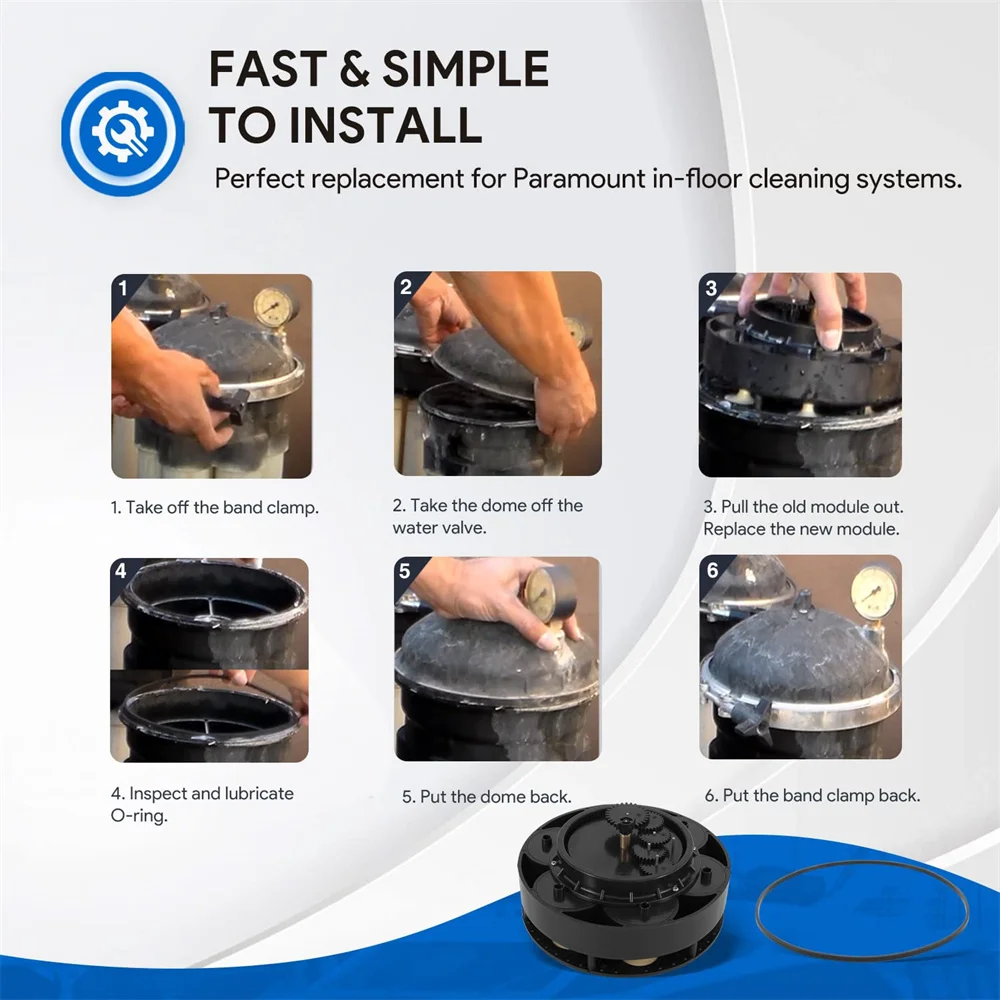 FAST & SIMPLE TO INSTALL

Perfect replacement for Paramount in-floor cleaning systems.

1

1. Take off the band clamp.

2

2. Take the dome off the water valve.

3

3. Pull the old module out. Replace the new module.

4

4. Inspect and lubricate O-ring.

5

5. Put the dome back.

6

6. Put the band clamp back.