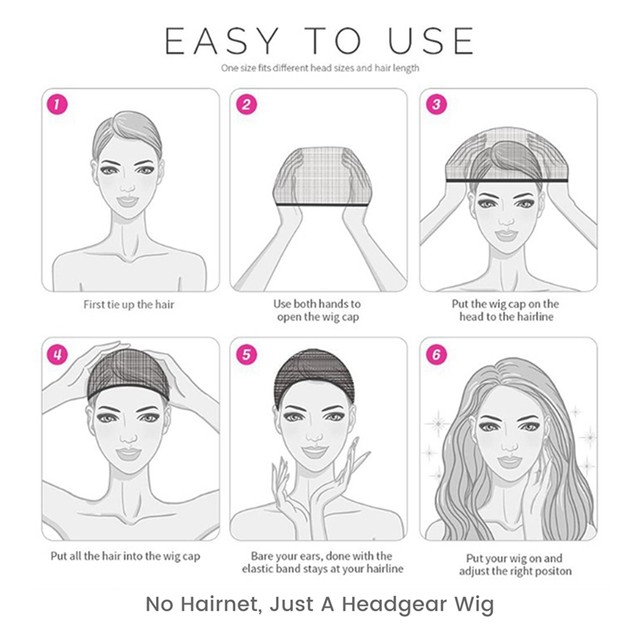 EASY TO USE

One size fits different head sizes and hair length

1

First tie up the hair

2

Use both hands to open the wig cap

3

Put the wig cap on the head to the hairline

4

Put all the hair into the wig cap

5

Bare your ears, done with the elastic band stays at your hairline

6

Put your wig on and adjust the right positon

No Hairnet, Just A Headgear Wig