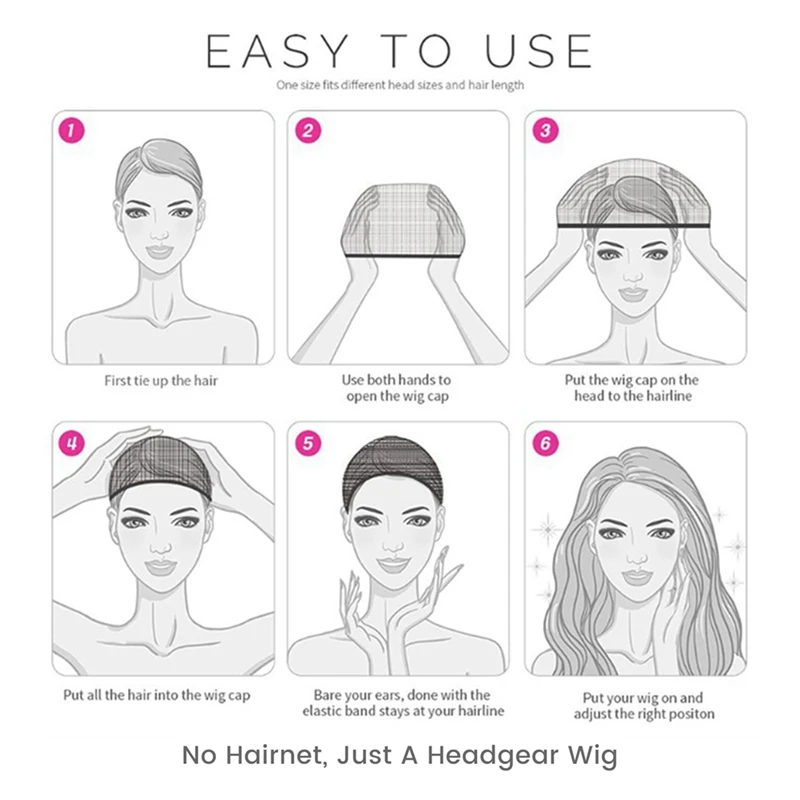 EASY TO USE

One size fits different head sizes and hair length

1

First tie up the hair

2

Use both hands to open the wig cap

3

Put the wig cap on the head to the hairline

4

Put all the hair into the wig cap

5

Bare your ears, done with the elastic band stays at your hairline

6

Put your wig on and adjust the right positon

No Hairnet, Just A Headgear Wig