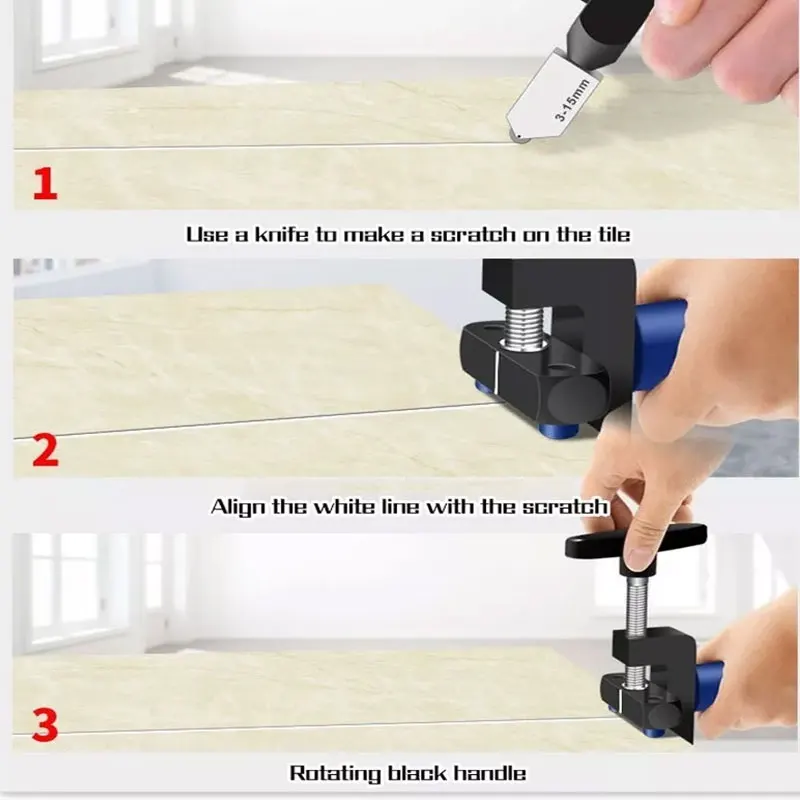 3-15mm

1

Use a knife to make a scratch on the tile

2

Align the white line with the scratch

3

Rotating black handle