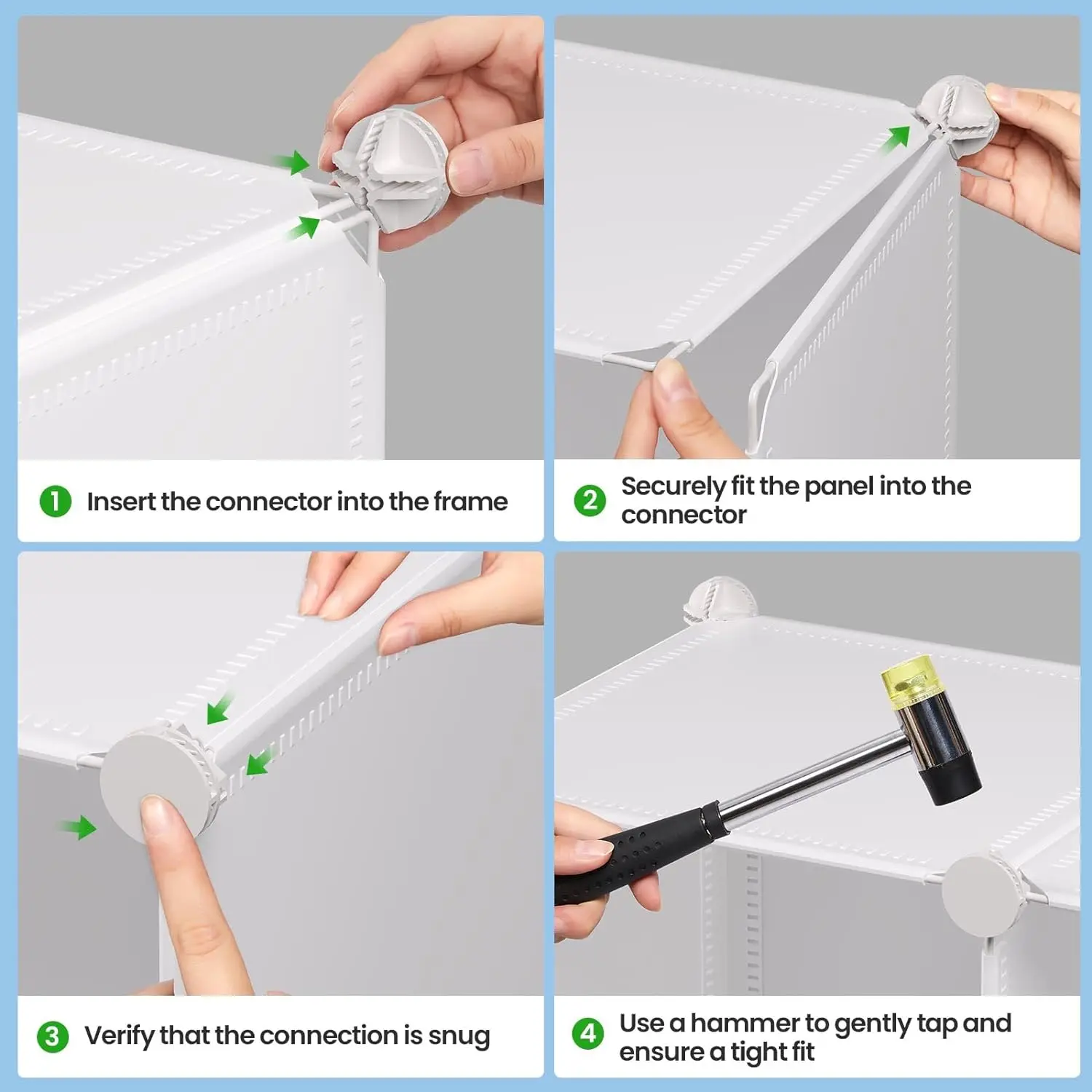 1 Insert the connector into the frame

2 Securely fit the panel into the connector

3 Verify that the connection is snug

4 Use a hammer to gently tap and ensure a tight fit