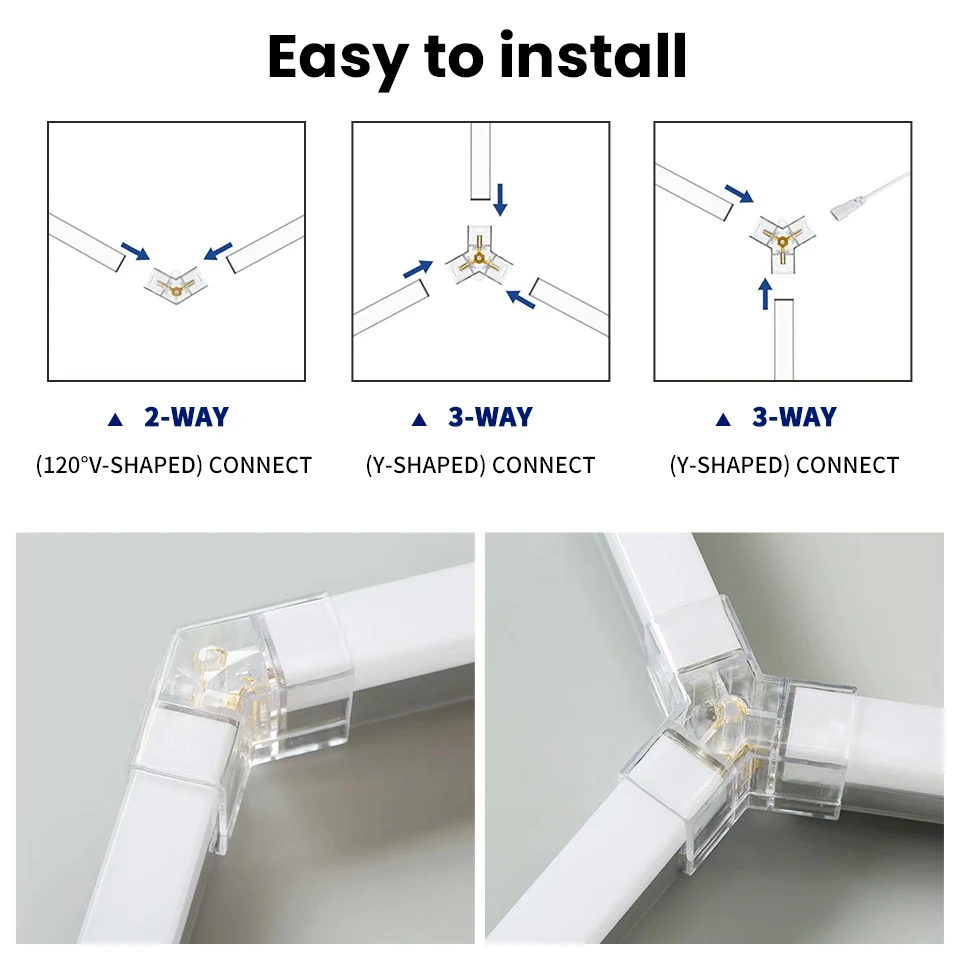 Easy to install

▲ 2-WAY
(120°V-SHAPED) CONNECT

▲ 3-WAY
(Y-SHAPED) CONNECT

▲ 3-WAY
(Y-SHAPED) CONNECT