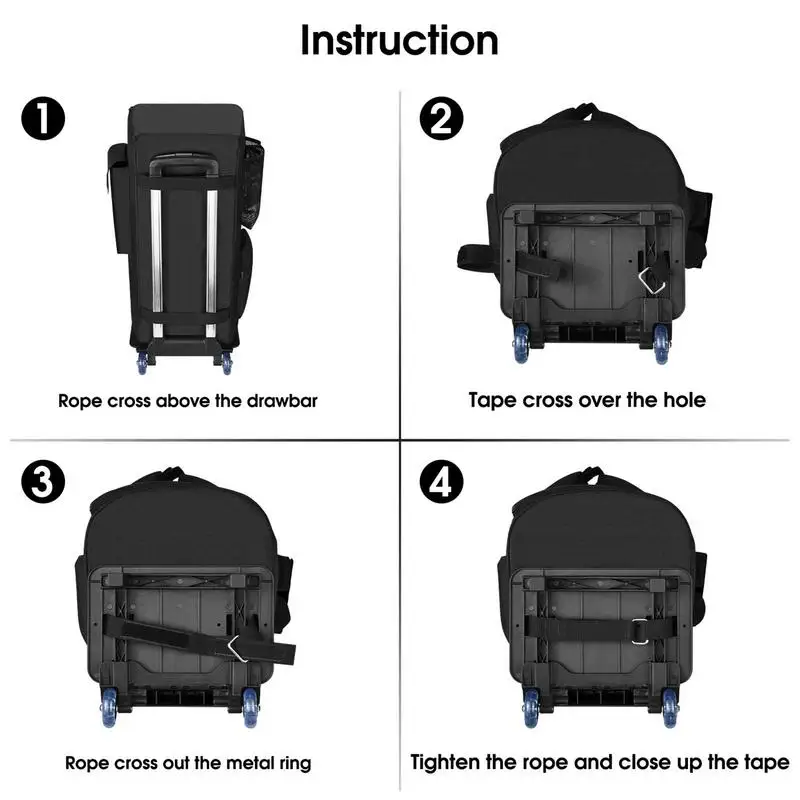 Instruction

1

Rope cross above the drawbar

2

Tape cross over the hole

3

Rope cross out the metal ring

4

Tighten the rope and close up the tape