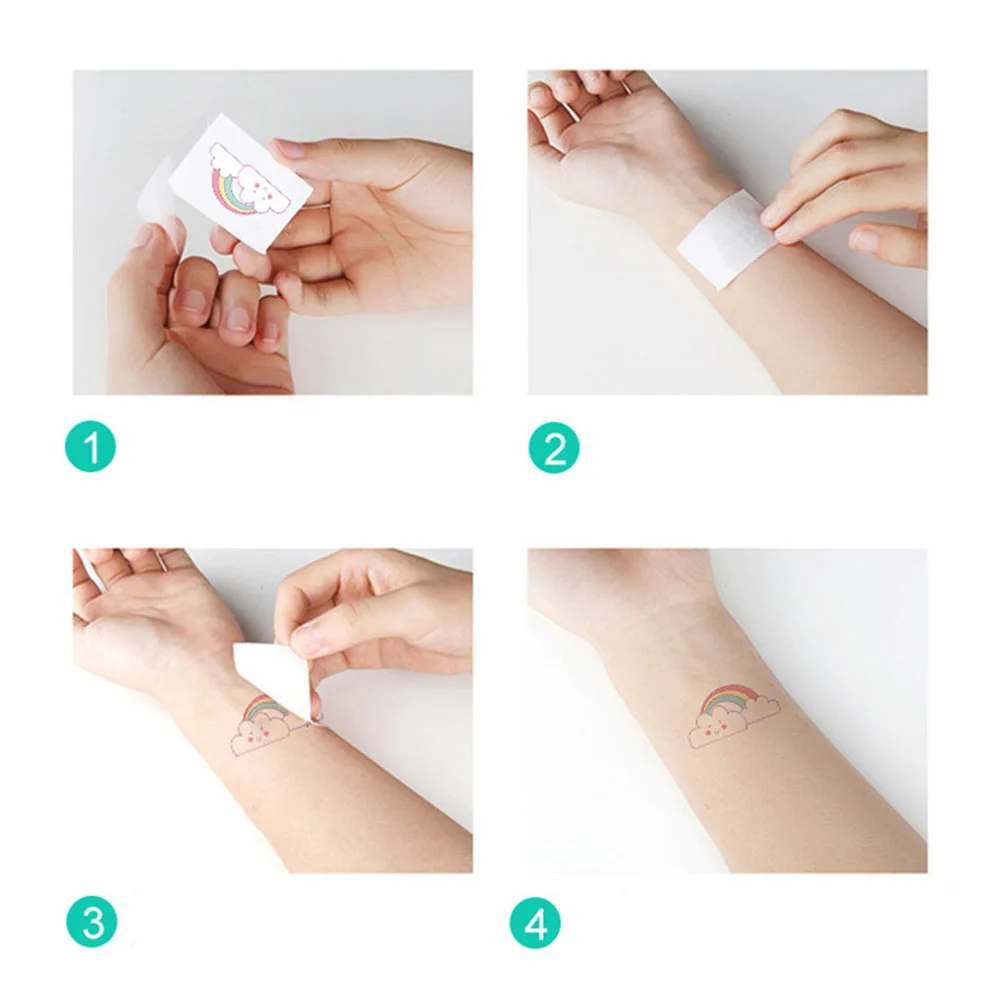 1

2

3

4