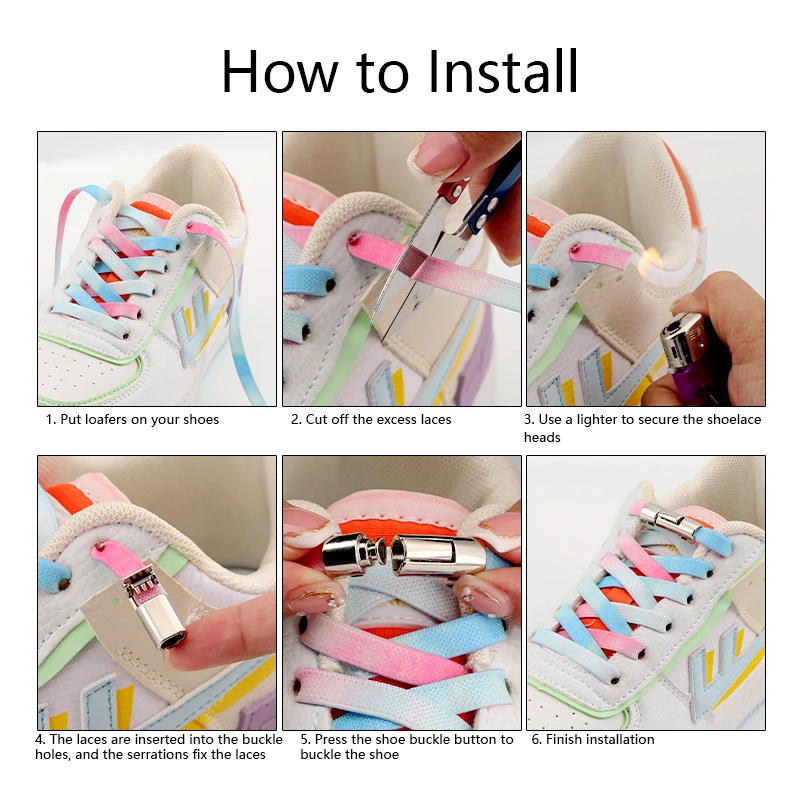 How to Install

1. Put loafers on your shoes

2. Cut off the excess laces

3. Use a lighter to secure the shoelace heads

4. The laces are inserted into the buckle holes, and the serrations fix the laces

5. Press the shoe buckle button to buckle the shoe

6. Finish installation