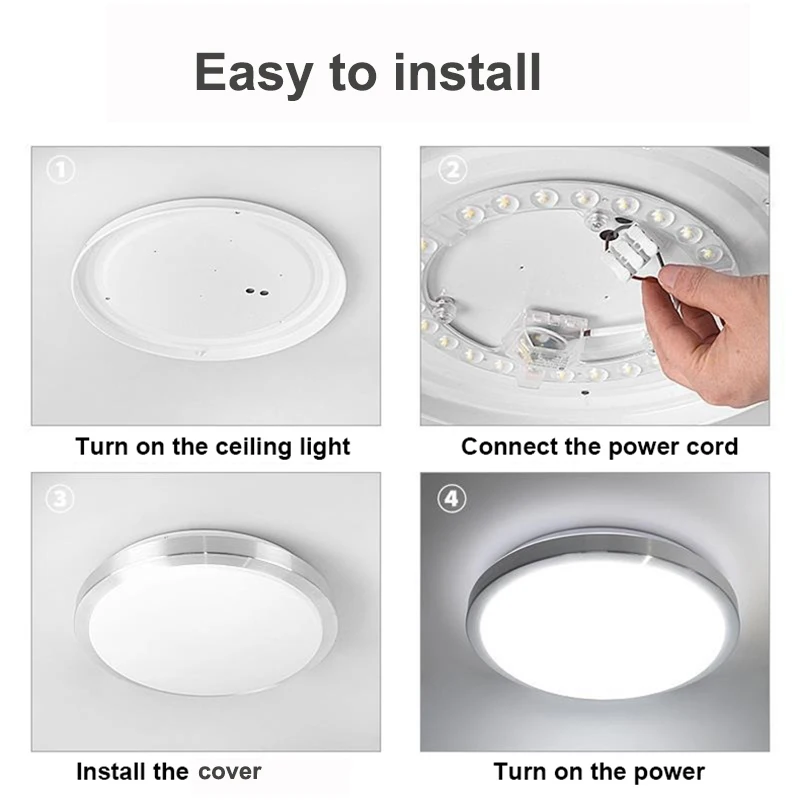 Easy to install

①

Turn on the ceiling light

②

Connect the power cord

③

Install the cover

④

Turn on the power