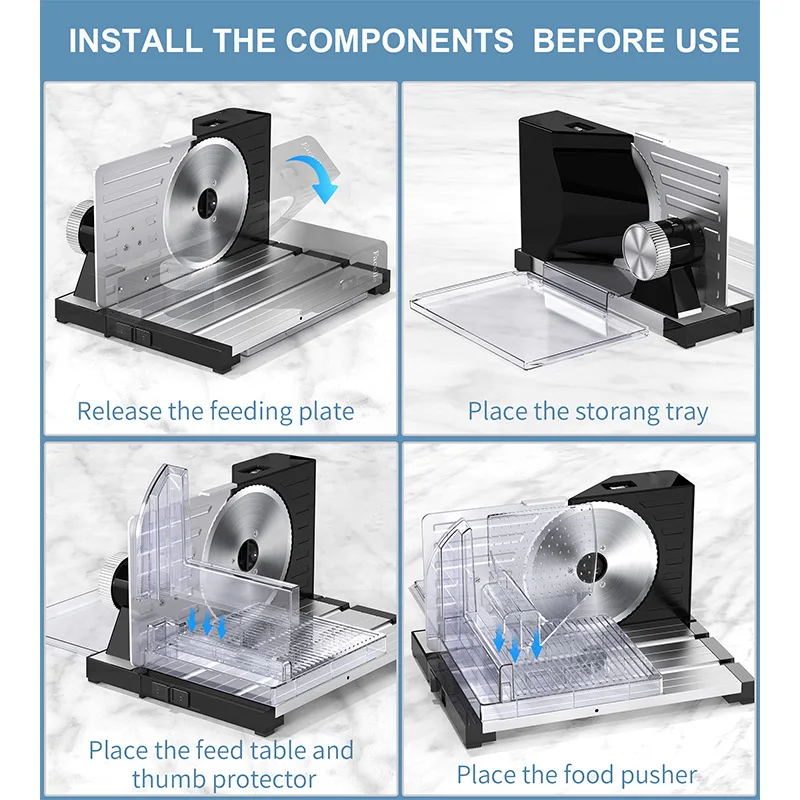 INSTALL THE COMPONENTS BEFORE USE

Release the feeding plate

Place the storang tray

Place the feed table and thumb protector

Place the food pusher