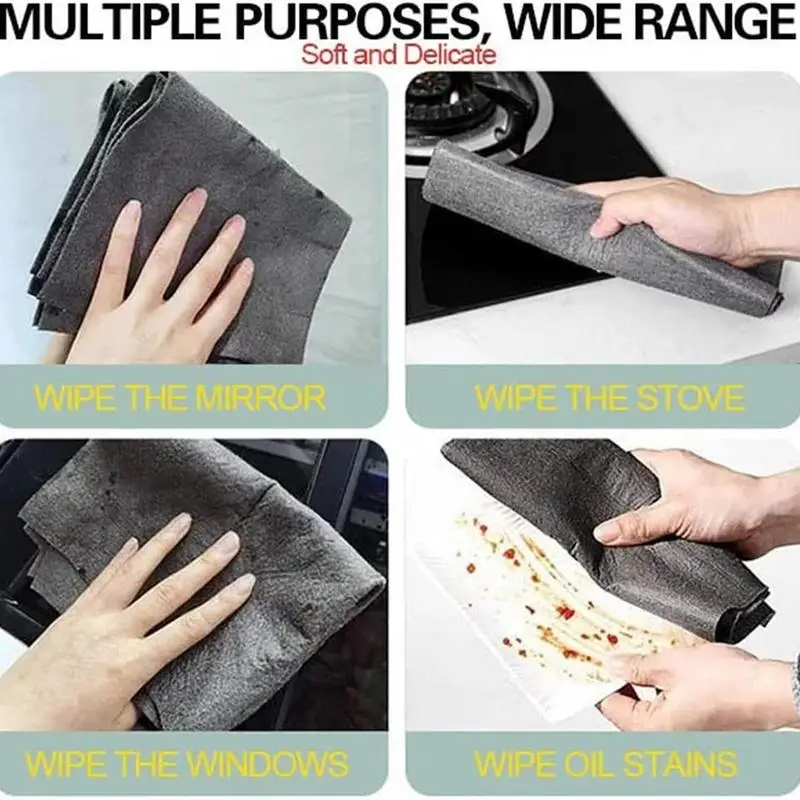 MULTIPLE PURPOSES, WIDE RANGE
Soft and Delicate

WIPE THE MIRROR

WIPE THE STOVE

WIPE THE WINDOWS

WIPE OIL STAINS