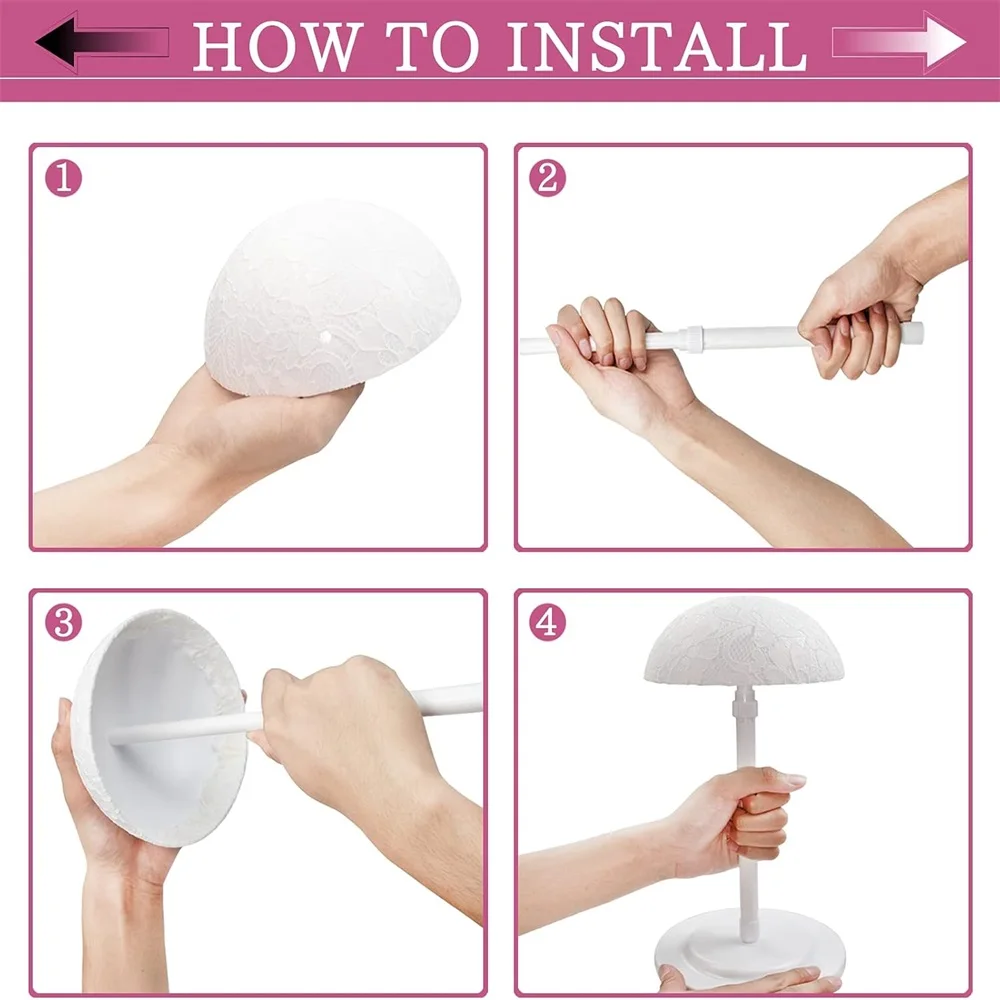 HOW TO INSTALL

1

2

3

4