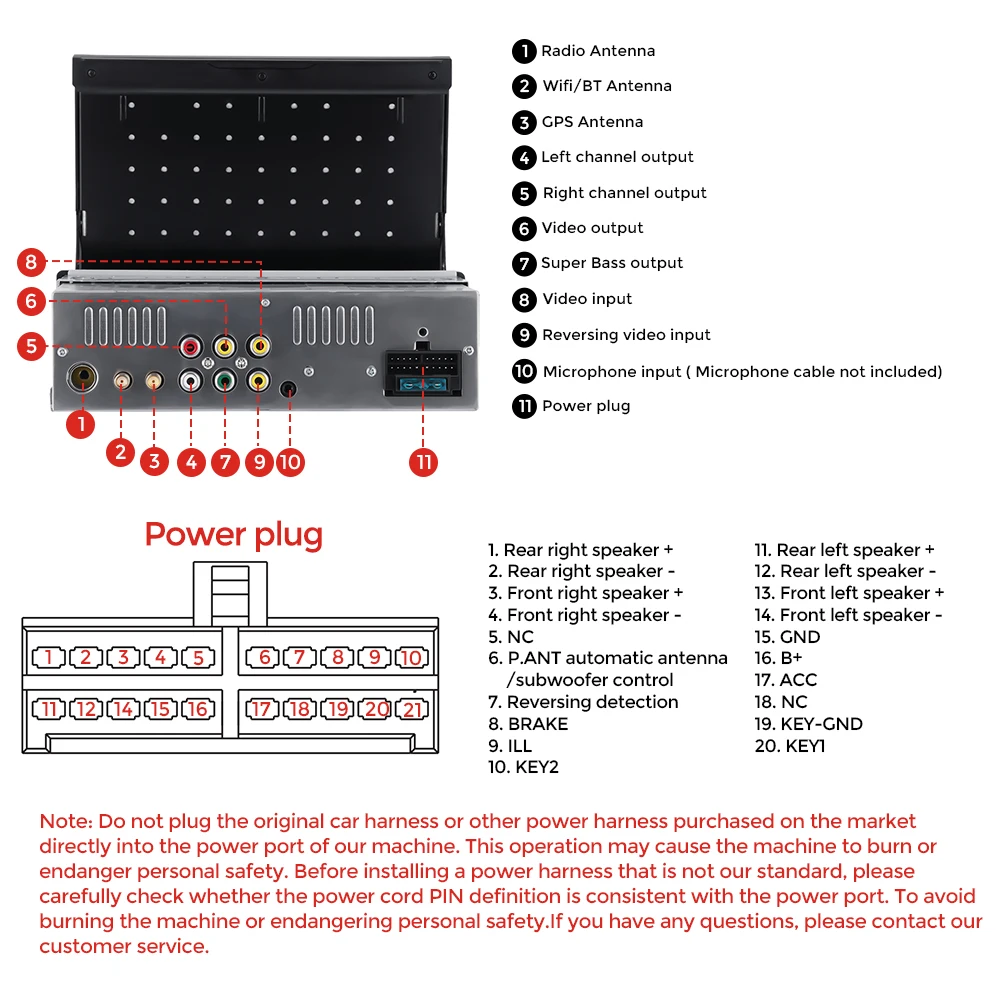 8
6
5
1
2
3
4
7
9
10
11

1 Radio Antenna
2 Wifi/BT Antenna
3 GPS Antenna
4 Left channel output
5 Right channel output
6 Video output
7 Super Bass output
8 Video input
9 Reversing video input
10 Microphone input ( Microphone cable not included)
11 Power plug

Power plug

1 2 3 4 5 6 7 8 9 10
11 12 14 15 16 17 18 19 20 21

1. Rear right speaker +
2. Rear right speaker -
3. Front right speaker +
4. Front right speaker -
5. NC
6. P.ANT automatic antenna /subwoofer control
7. Reversing detection
8. BRAKE
9. ILL
10. KEY2

11. Rear left speaker +
12. Rear left speaker -
13. Front left speaker +
14. Front left speaker -
15. GND
16. B+
17. ACC
18. NC
19. KEY-GND
20. KEY1

Note: Do not plug the original car harness or other power harness purchased on the market directly into the power port of our machine. This operation may cause the machine to burn or endanger personal safety. Before installing a power harness that is not our standard, please carefully check whether the power cord PIN definition is consistent with the power port. To avoid burning the machine or endangering personal safety.If you have any questions, please contact our customer service.