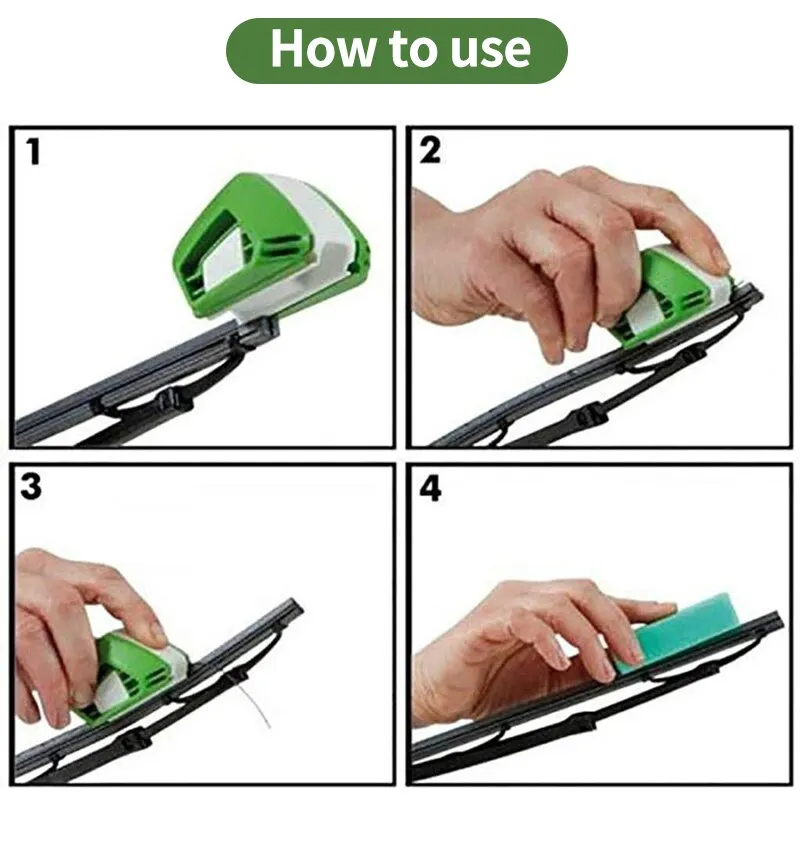 How to use

1

2

3

4