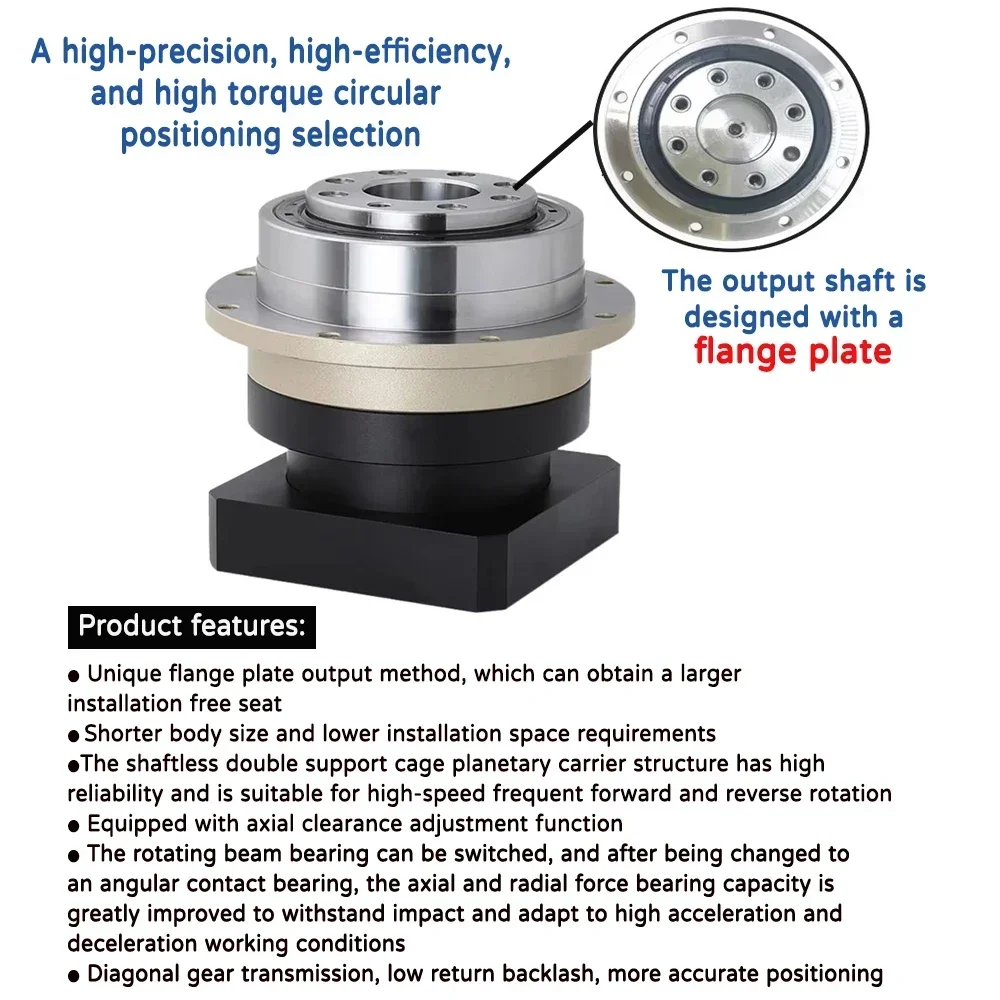 A high-precision, high-efficiency, and high torque circular positioning selection

The output shaft is designed with a flange plate

Product features:

● Unique flange plate output method, which can obtain a larger installation free seat
● Shorter body size and lower installation space requirements
●The shaftless double support cage planetary carrier structure has high reliability and is suitable for high-speed frequent forward and reverse rotation
● Equipped with axial clearance adjustment function
● The rotating beam bearing can be switched, and after being changed to an angular contact bearing, the axial and radial force bearing capacity is greatly improved to withstand impact and adapt to high acceleration and deceleration working conditions
● Diagonal gear transmission, low return backlash, more accurate positioning