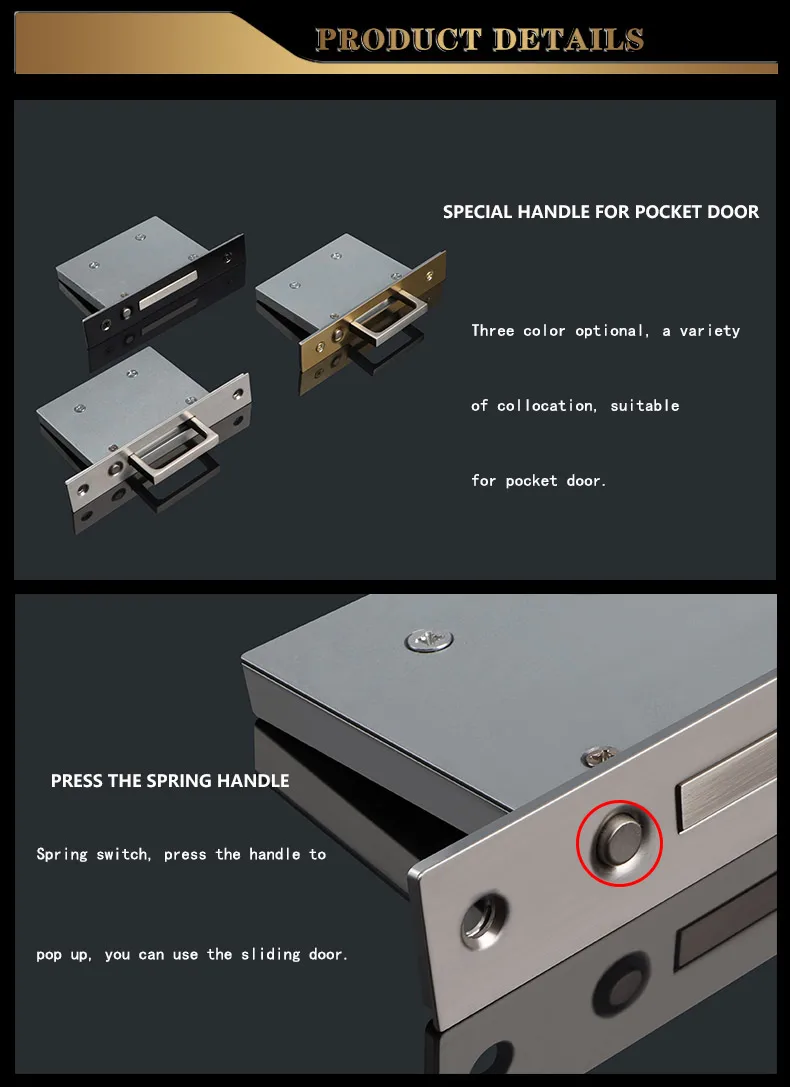 PRODUCT DETAILS

SPECIAL HANDLE FOR POCKET DOOR

Three color optional, a variety

of collocation, suitable

for pocket door.

PRESS THE SPRING HANDLE

Spring switch, press the handle to

pop up, you can use the sliding door.