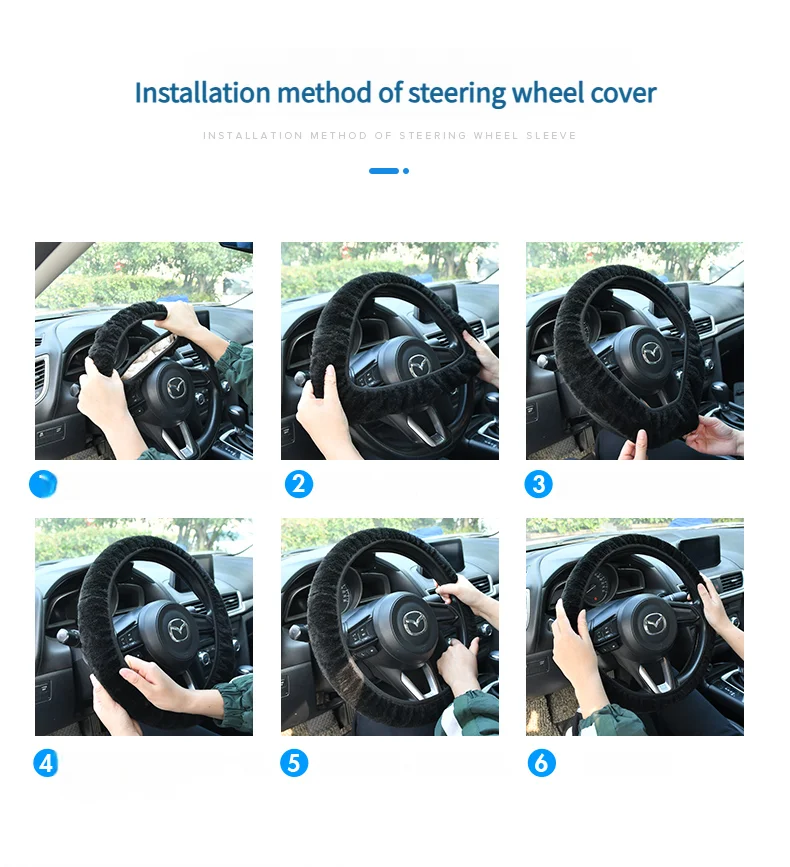 Installation method of steering wheel cover

INSTALLATION METHOD OF STEERING WHEEL SLEEVE

2

3

4

5

6