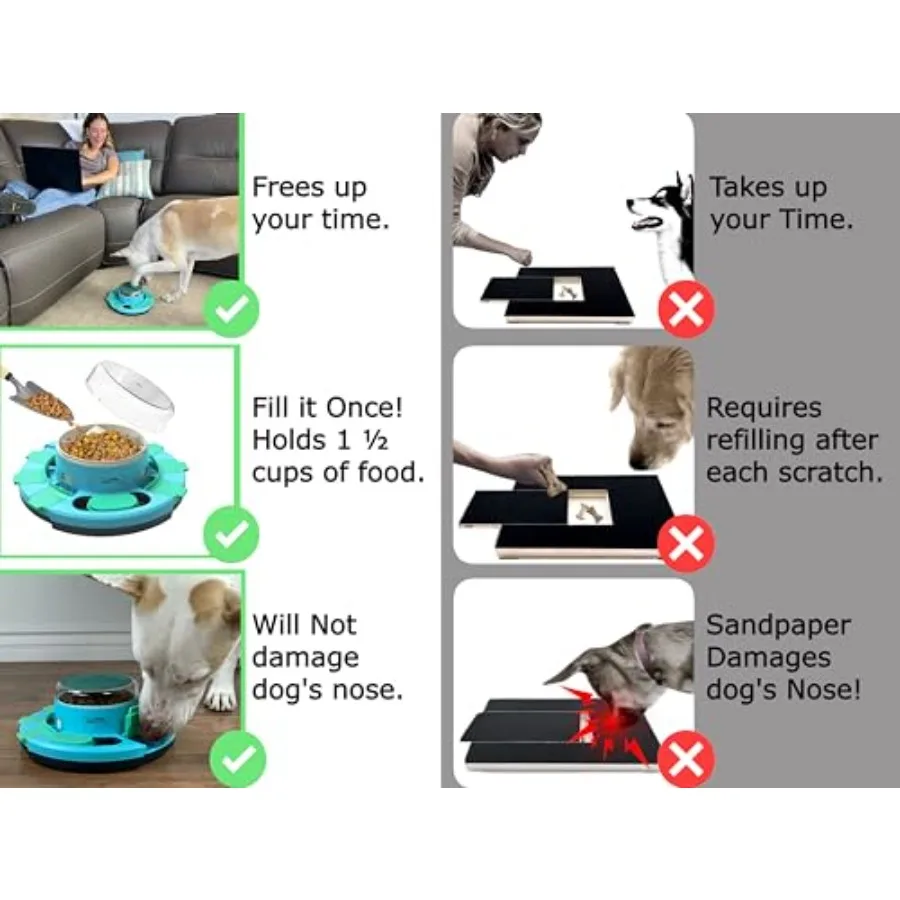 Frees up your time.

Fill it Once! Holds 1 ½ cups of food.

Will Not damage dog's nose.

Takes up your Time.

Requires refilling after each scratch.

Sandpaper Damages dog's Nose!