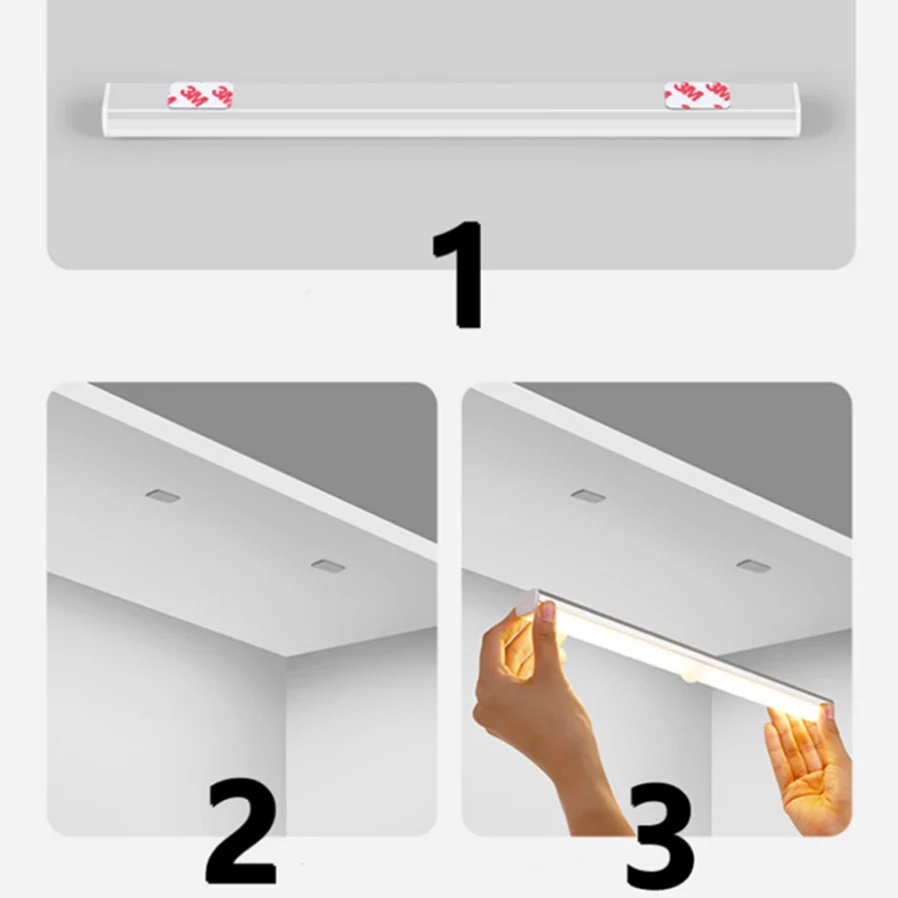 3M 3M

3M 3M

1

2

3