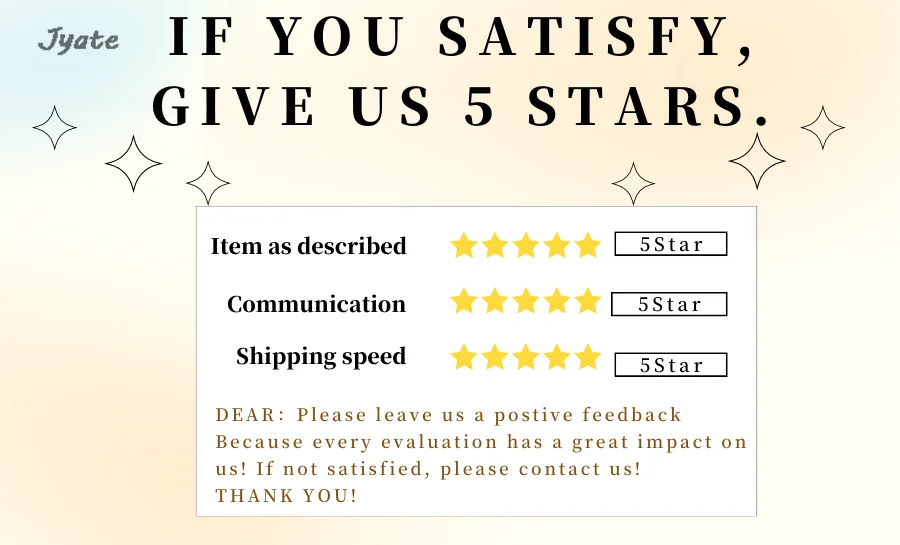 Jyate

IF YOU SATISFY,
GIVE US 5 STARS.

Item as described 5Star

Communication 5Star

Shipping speed 5Star

DEAR: Please leave us a postive feedback Because every evaluation has a great impact on us! If not satisfied, please contact us!
THANK YOU!