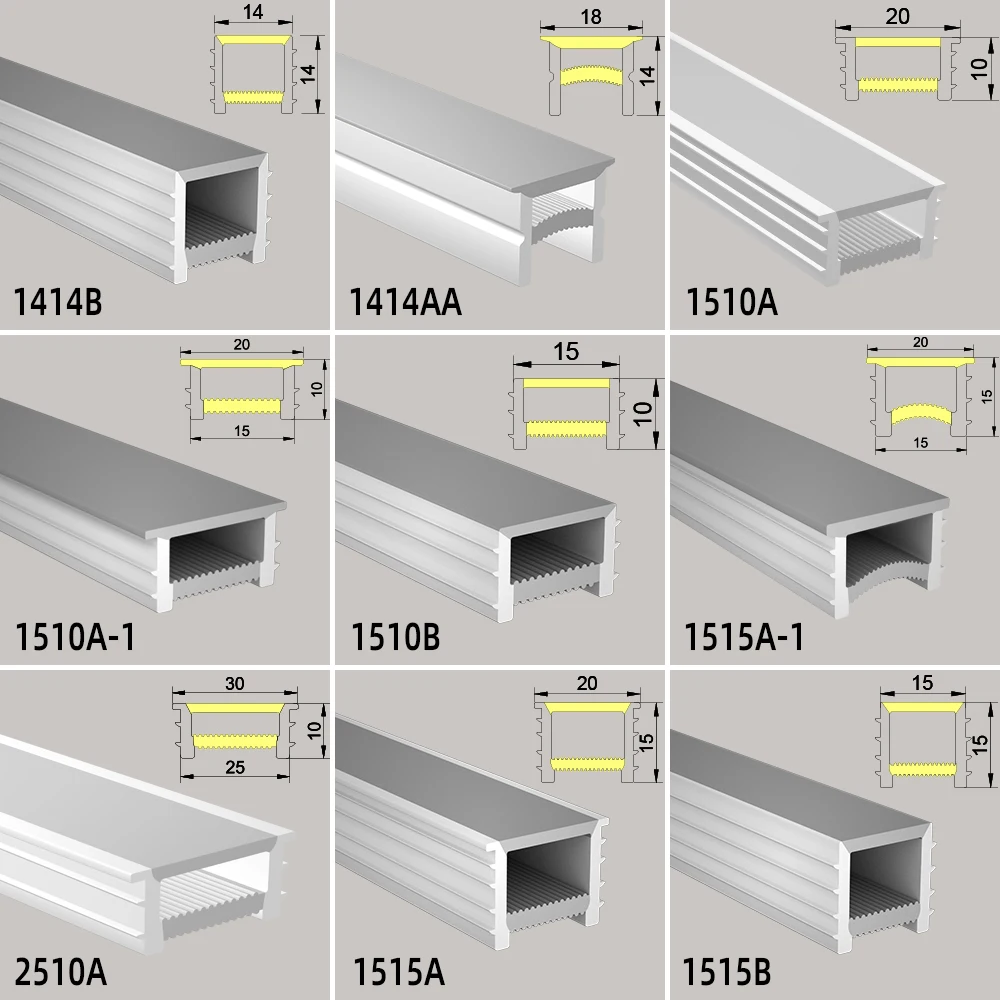 14
14
1414B

18
14
1414AA

20
10
1510A

20
10
15
1510A-1

15
10
1510B

20
15
15
1515A-1

30
10
25
2510A

20
15
1515A

15
15
1515B