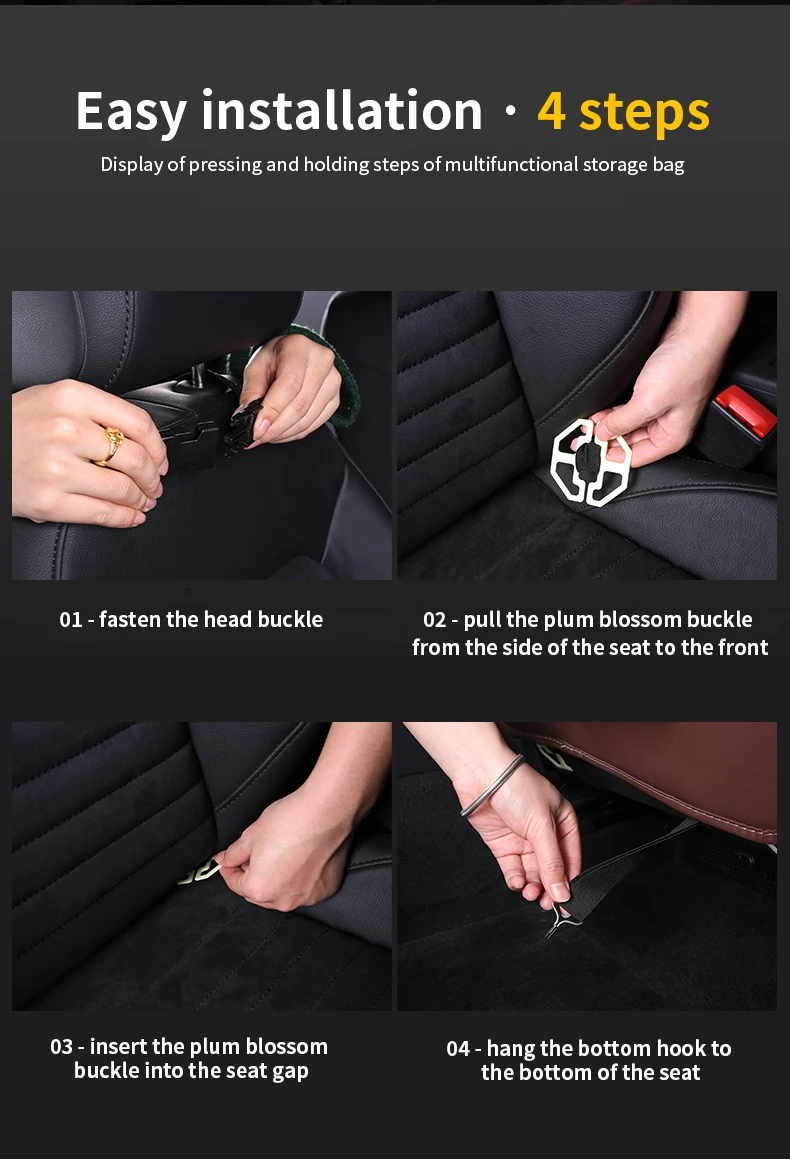 Easy installation · 4 steps

Display of pressing and holding steps of multifunctional storage bag

01 - fasten the head buckle

02 - pull the plum blossom buckle from the side of the seat to the front

03 - insert the plum blossom buckle into the seat gap

04 - hang the bottom hook to the bottom of the seat