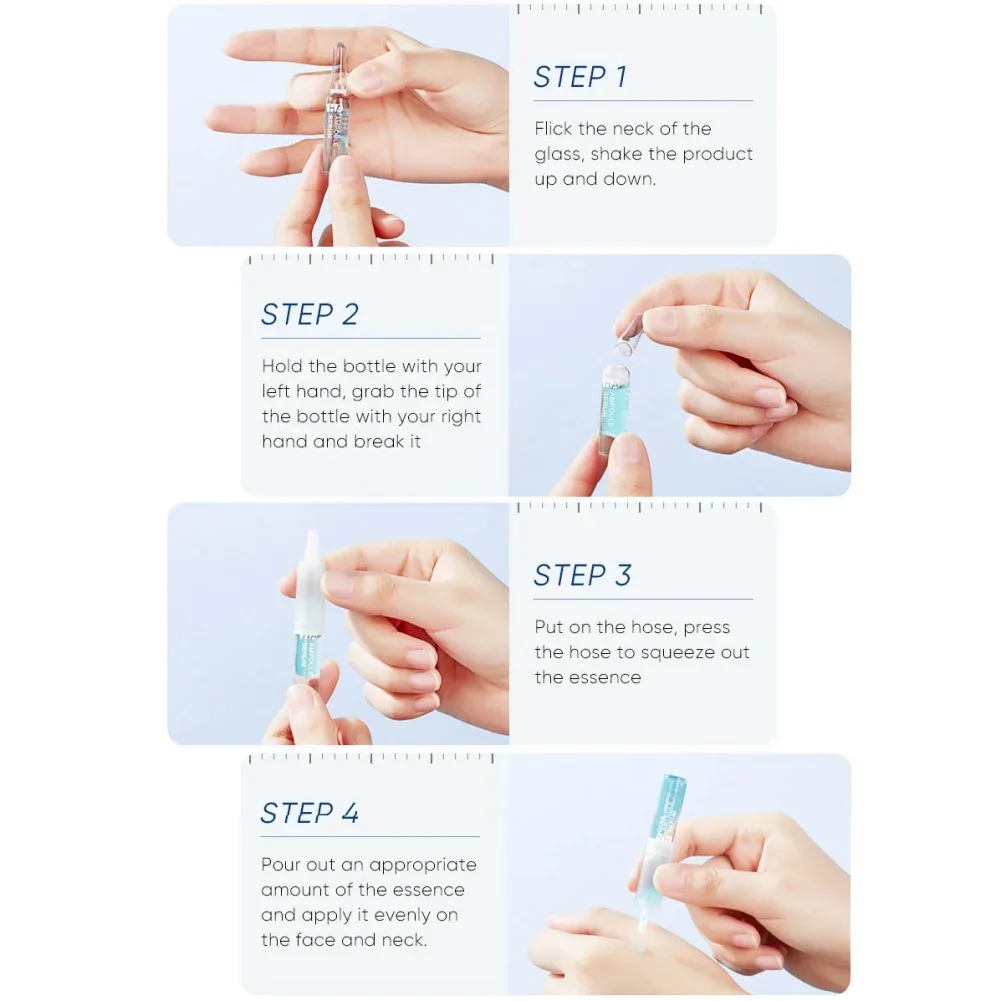 STEP 1

Flick the neck of the glass, shake the product up and down.

STEP 2

Hold the bottle with your left hand, grab the tip of the bottle with your right hand and break it

STEP 3

Put on the hose, press the hose to squeeze out the essence

STEP 4

Pour out an appropriate amount of the essence and apply it evenly on the face and neck.