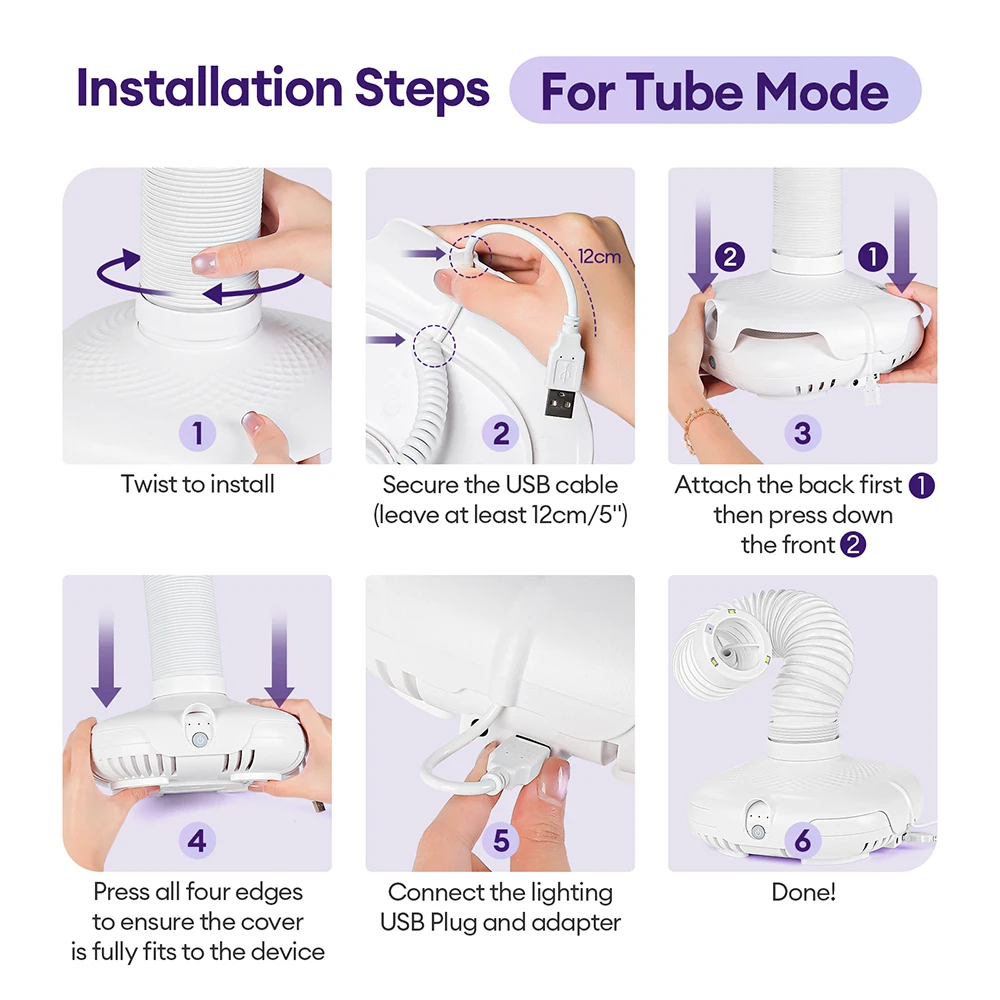 Installation Steps For Tube Mode

1
Twist to install

12cm
2
Secure the USB cable (leave at least 12cm/5")

2 1
3
Attach the back first 1 then press down the front 2

4
Press all four edges to ensure the cover is fully fits to the device

5
Connect the lighting USB Plug and adapter

6
Done!