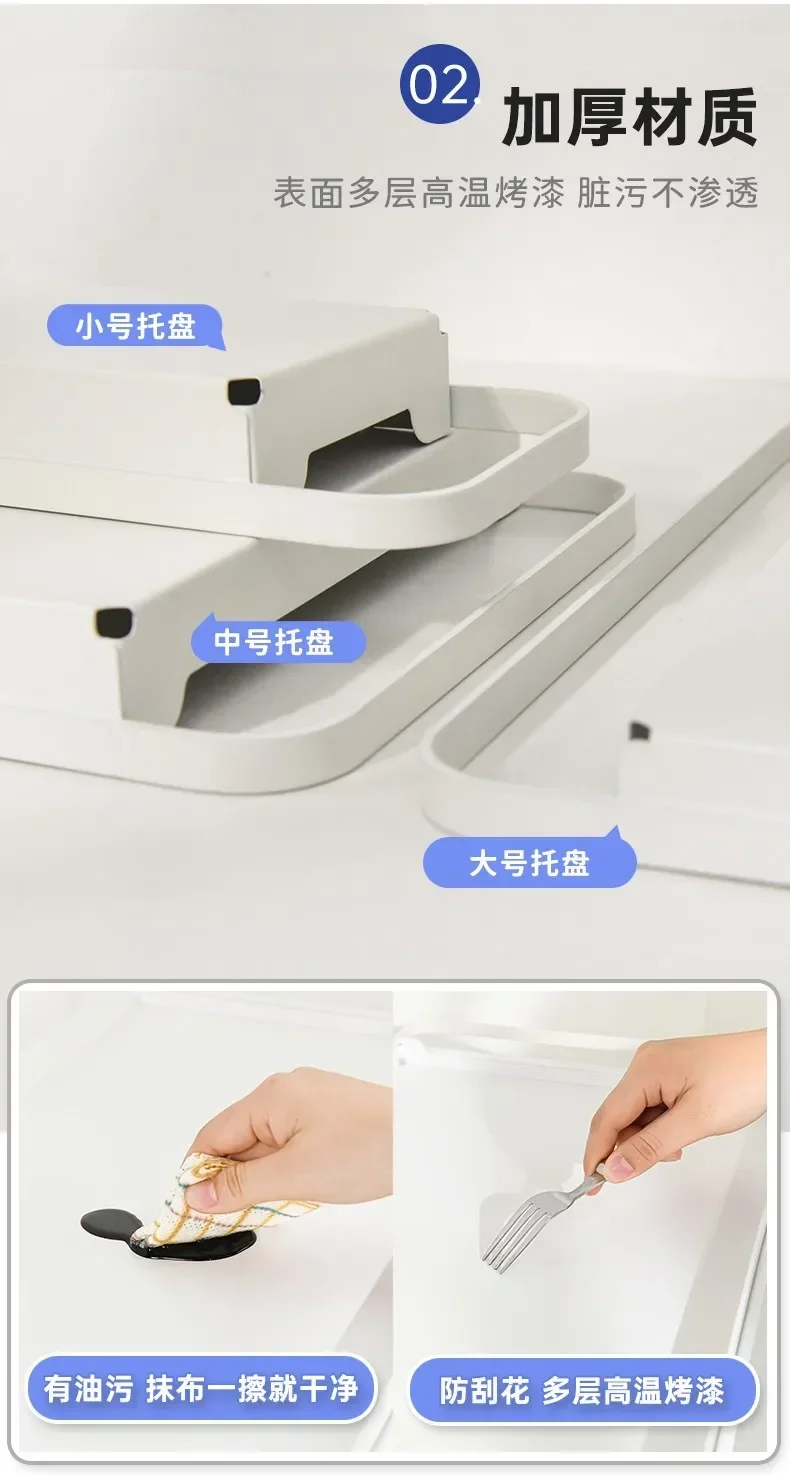 02. 加厚材质

表面多层高温烤漆 脏污不渗透

小号托盘

中号托盘

大号托盘

有油污 抹布一擦就干净

防刮花 多层高温烤漆