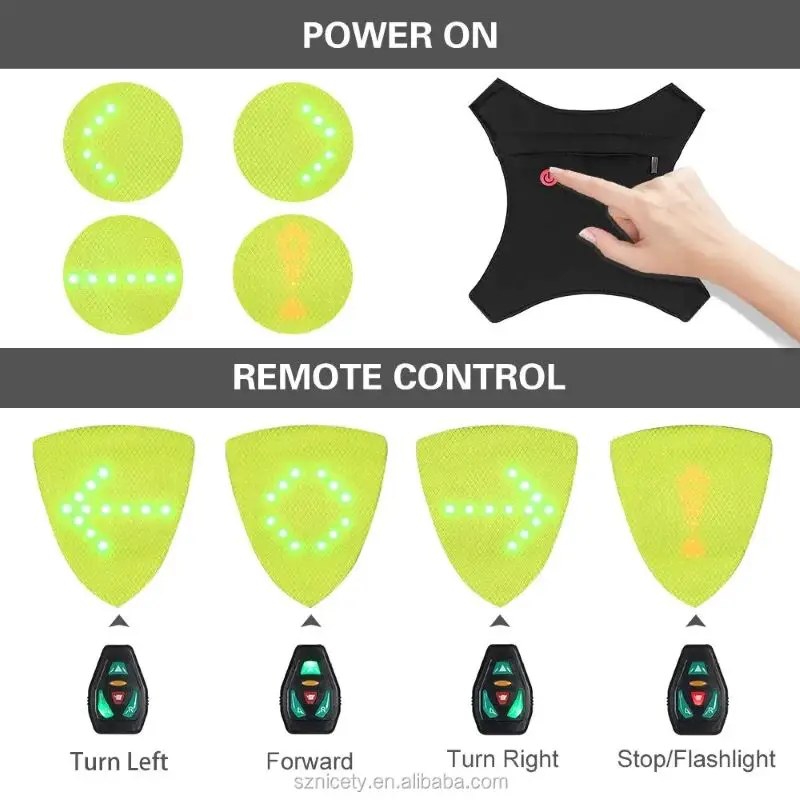 POWER ON

REMOTE CONTROL

Turn Left

Forward

Turn Right

Stop/Flashlight

sznicety.en.alibaba.com