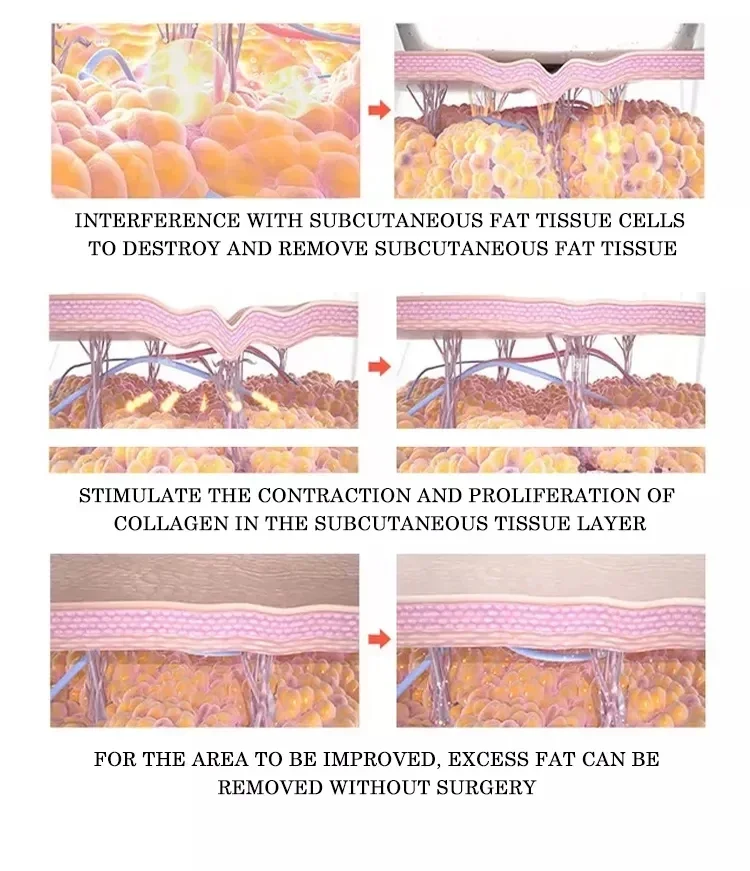 INTERFERENCE WITH SUBCUTANEOUS FAT TISSUE CELLS TO DESTROY AND REMOVE SUBCUTANEOUS FAT TISSUE

STIMULATE THE CONTRACTION AND PROLIFERATION OF COLLAGEN IN THE SUBCUTANEOUS TISSUE LAYER

FOR THE AREA TO BE IMPROVED, EXCESS FAT CAN BE REMOVED WITHOUT SURGERY