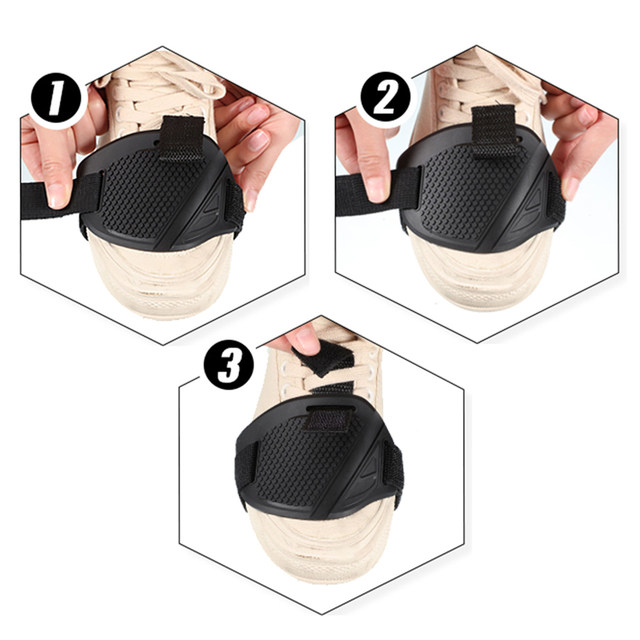 1

2

3