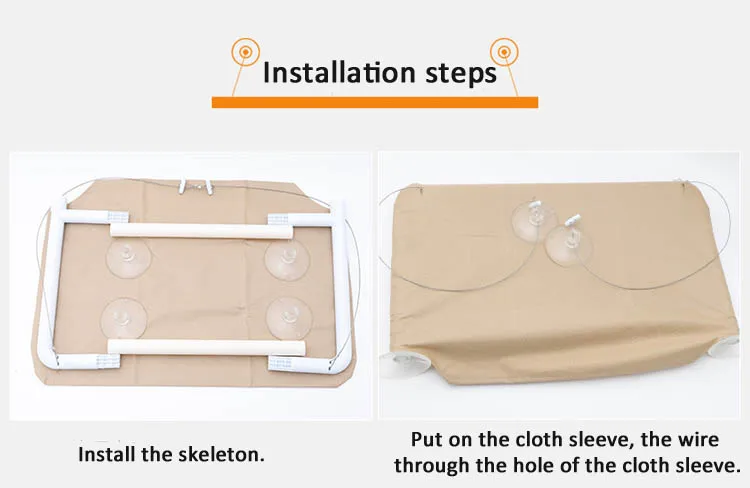 Installation steps

Install the skeleton.

Put on the cloth sleeve, the wire through the hole of the cloth sleeve.