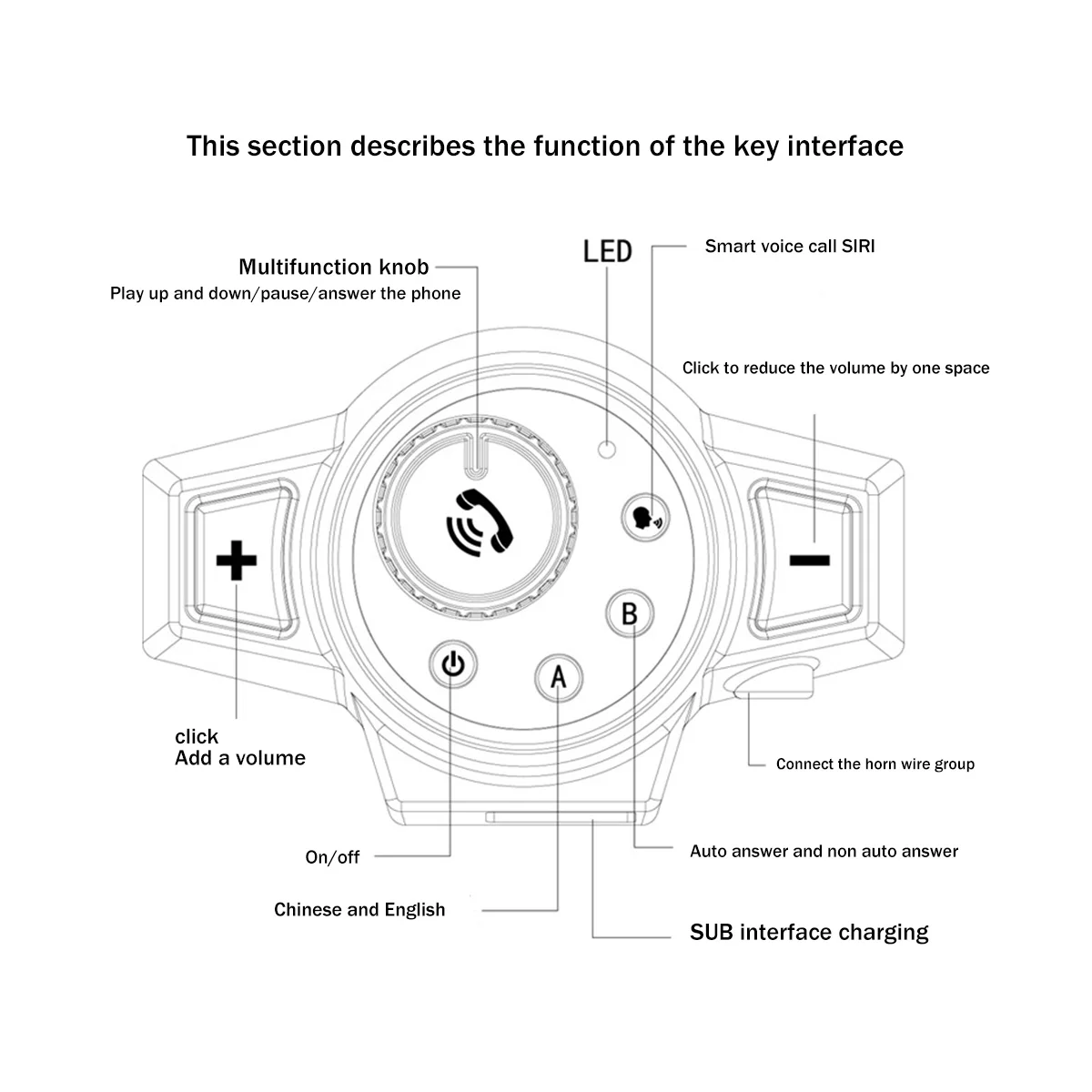 This section describes the function of the key interface

Multifunction knob
Play up and down/pause/answer the phone

LED

Smart voice call SIRI

Click to reduce the volume by one space

+

−

B

A

click
Add a volume

Connect the horn wire group

On/off

Auto answer and non auto answer

Chinese and English

SUB interface charging