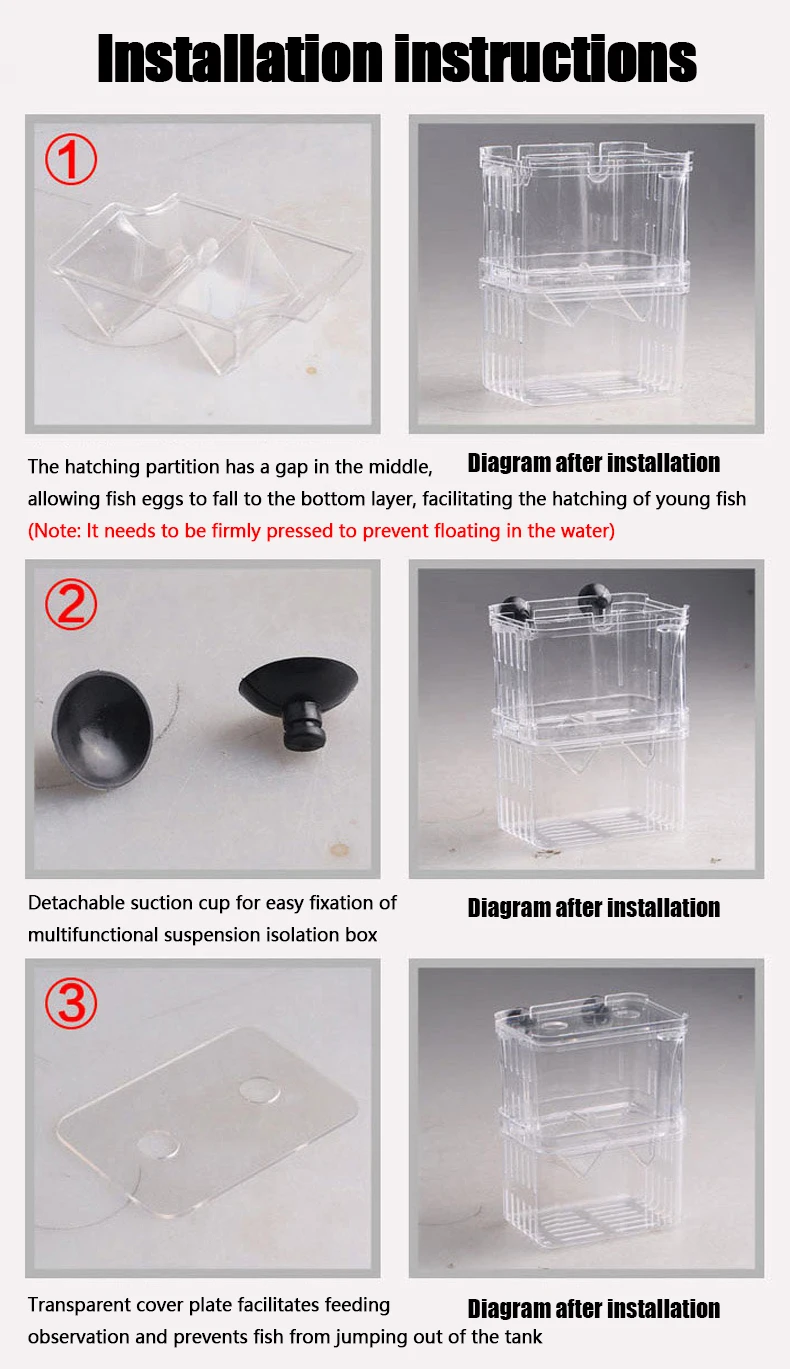 Installation instructions

①

The hatching partition has a gap in the middle, allowing fish eggs to fall to the bottom layer, facilitating the hatching of young fish
(Note: It needs to be firmly pressed to prevent floating in the water)

Diagram after installation

②

Detachable suction cup for easy fixation of multifunctional suspension isolation box

Diagram after installation

③

Transparent cover plate facilitates feeding observation and prevents fish from jumping out of the tank

Diagram after installation