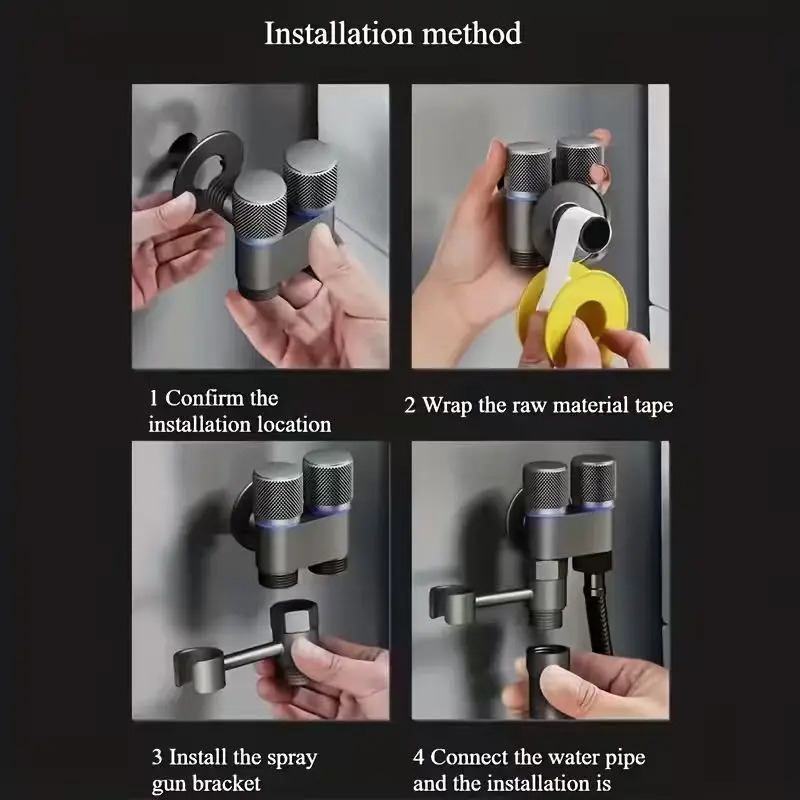 Installation method

1 Confirm the installation location

2 Wrap the raw material tape

3 Install the spray gun bracket

4 Connect the water pipe and the installation is