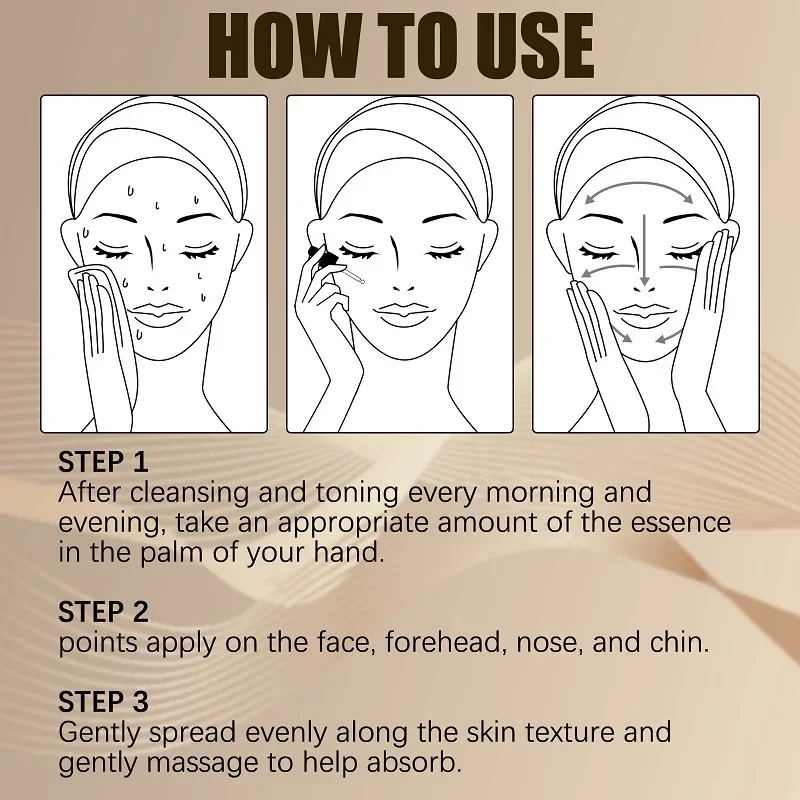 HOW TO USE

STEP 1
After cleansing and toning every morning and evening, take an appropriate amount of the essence in the palm of your hand.

STEP 2
points apply on the face, forehead, nose, and chin.

STEP 3
Gently spread evenly along the skin texture and gently massage to help absorb.