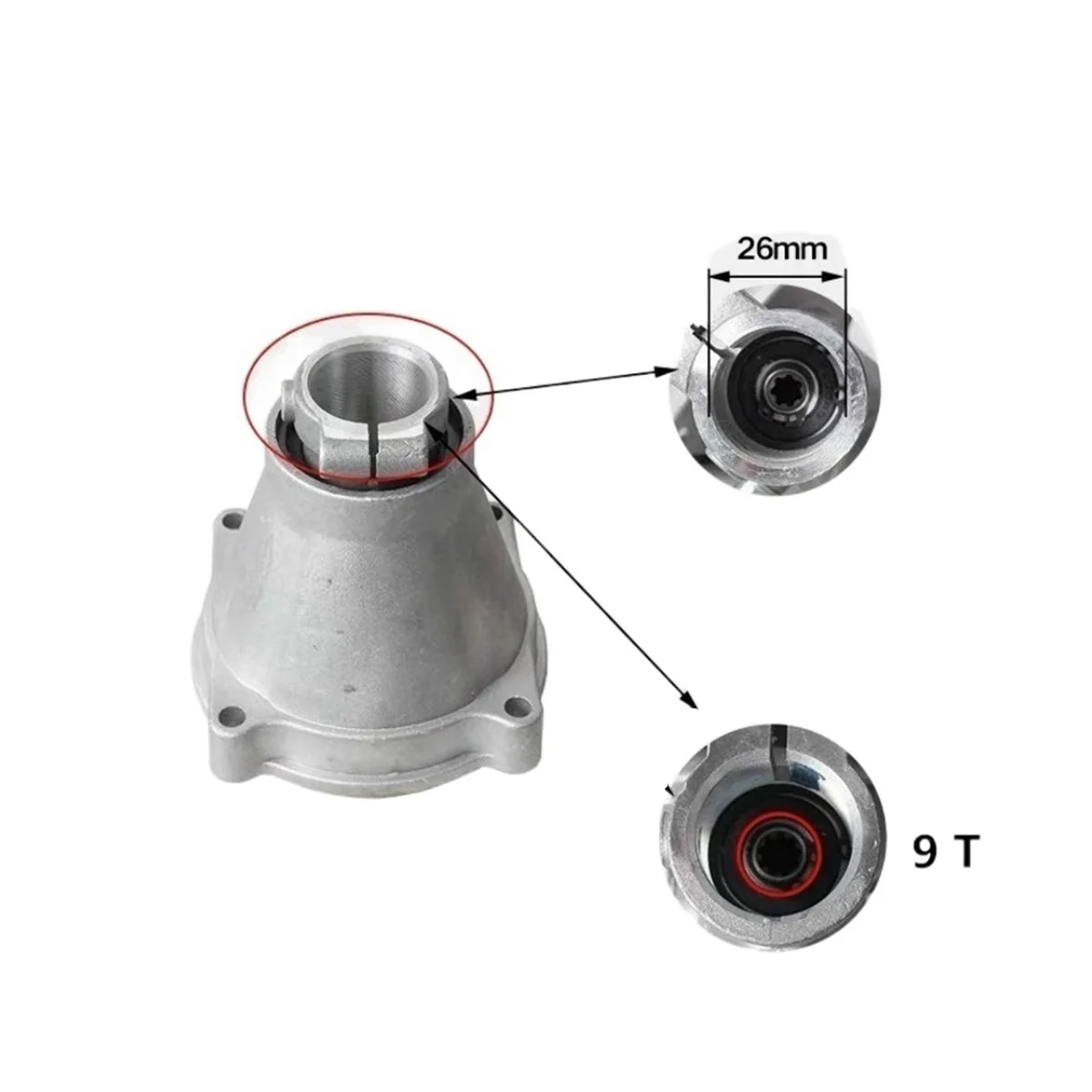 26mm

9 T