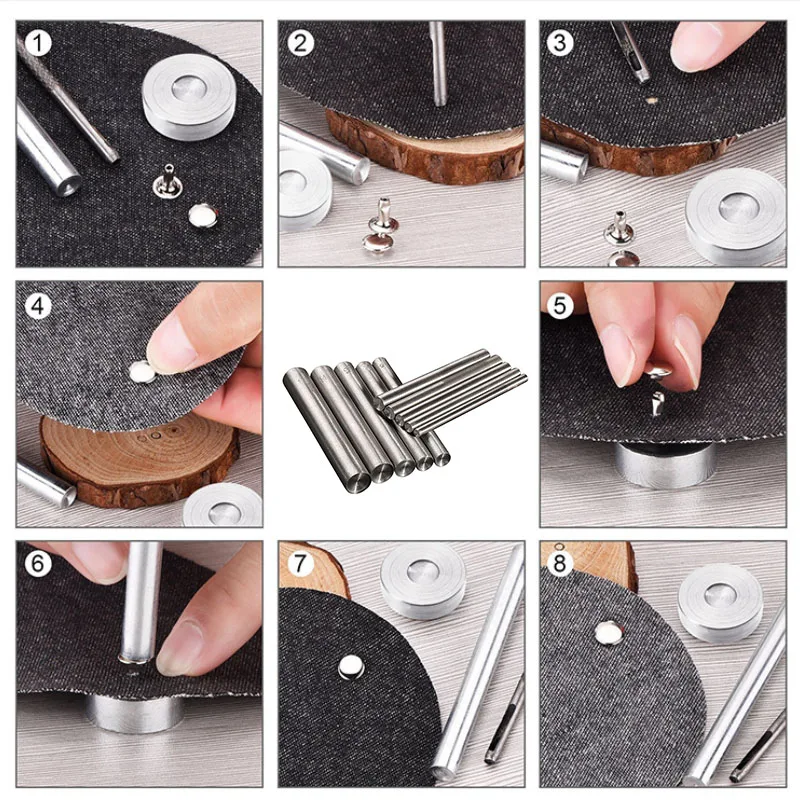 1

2

3

4

5

6

7

8