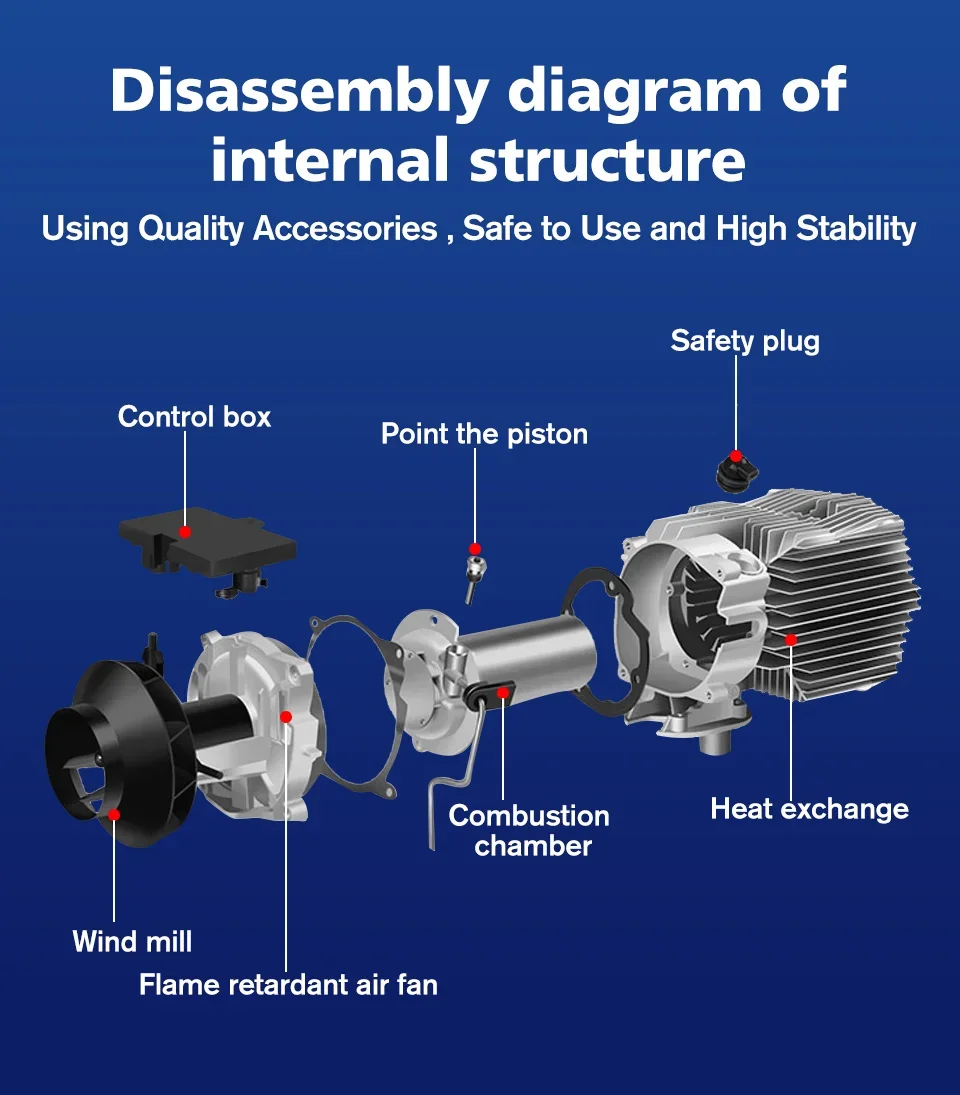 Disassembly diagram of internal structure

Using Quality Accessories , Safe to Use and High Stability

Safety plug

Control box

Point the piston

Combustion chamber

Heat exchange

Wind mill

Flame retardant air fan