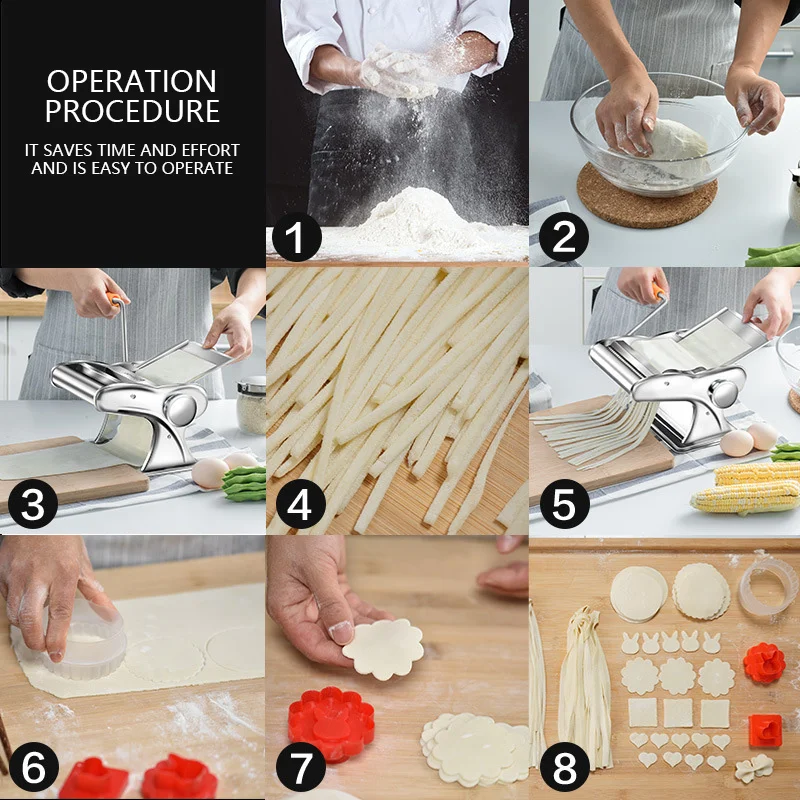 OPERATION PROCEDURE

IT SAVES TIME AND EFFORT AND IS EASY TO OPERATE

1

2

3

4

5

6

7

8